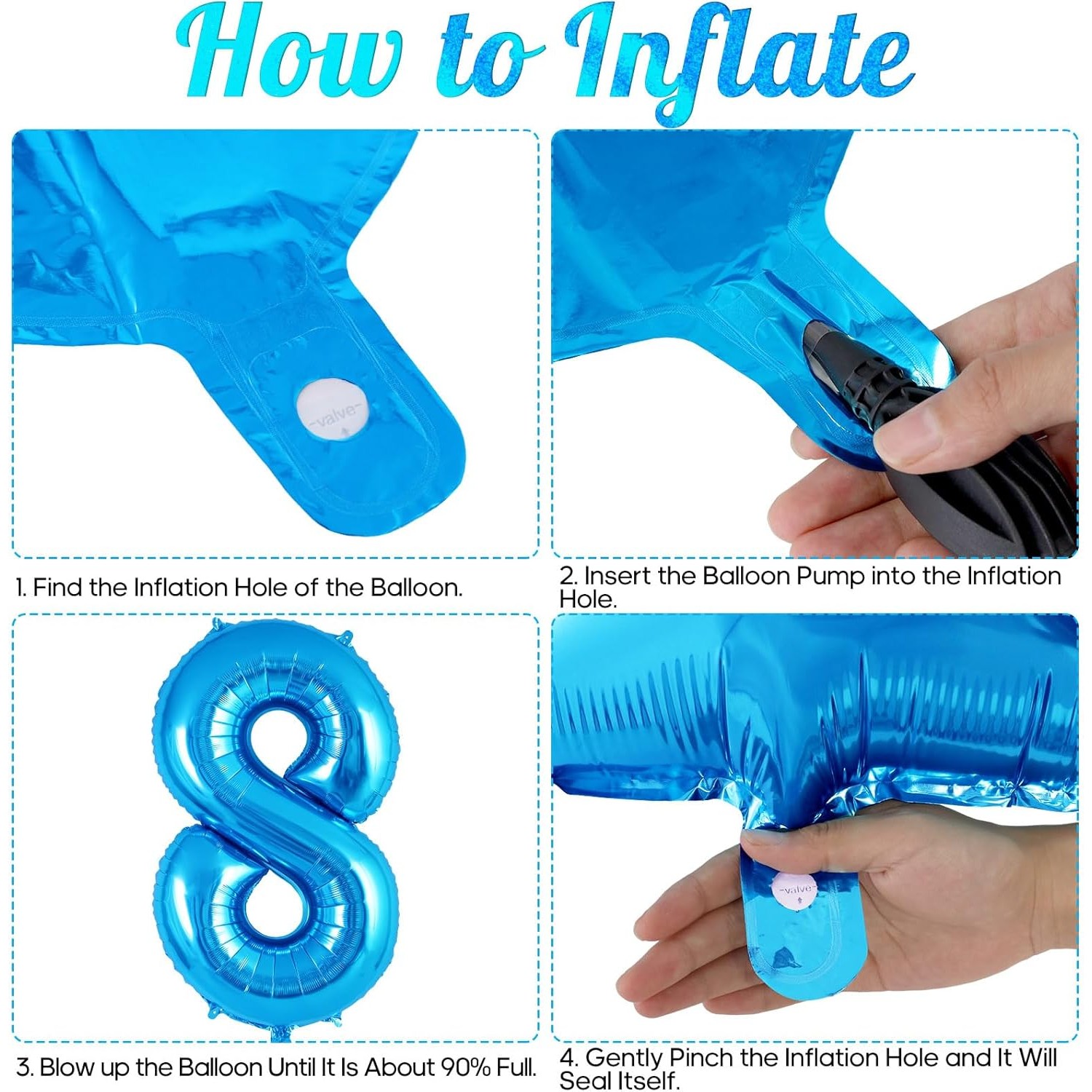 How to Inflate

-valve-

1. Find the Inflation Hole of the Balloon.

2. Insert the Balloon Pump into the Inflation Hole.

3. Blow up the Balloon Until It Is About 90% Full.

-valve-

4. Gently Pinch the Inflation Hole and It Will Seal Itself.