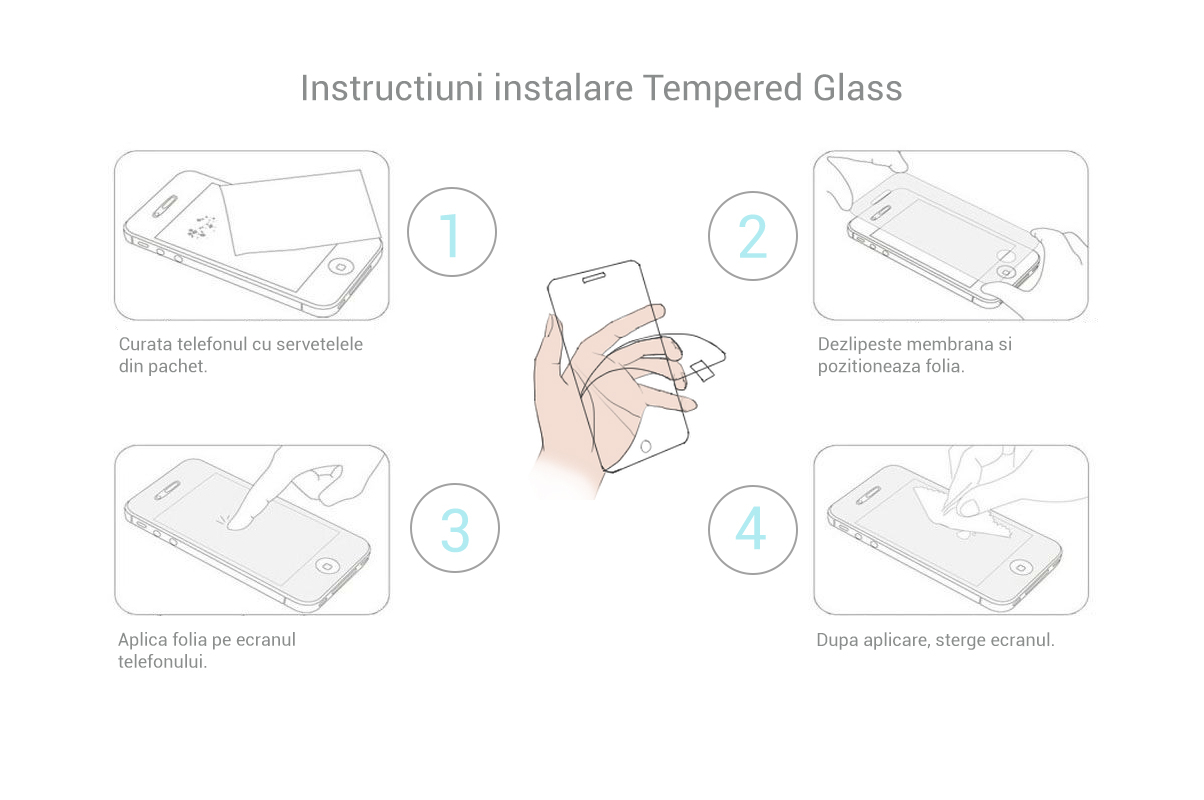 Instructiuni instalare Tempered Glass

1

Curata telefonul cu servetelele din pachet.

2

Dezlipeste membrana si pozitioneaza folia.

3

Aplica folia pe ecranul telefonului.

4

Dupa aplicare, sterge ecranul.