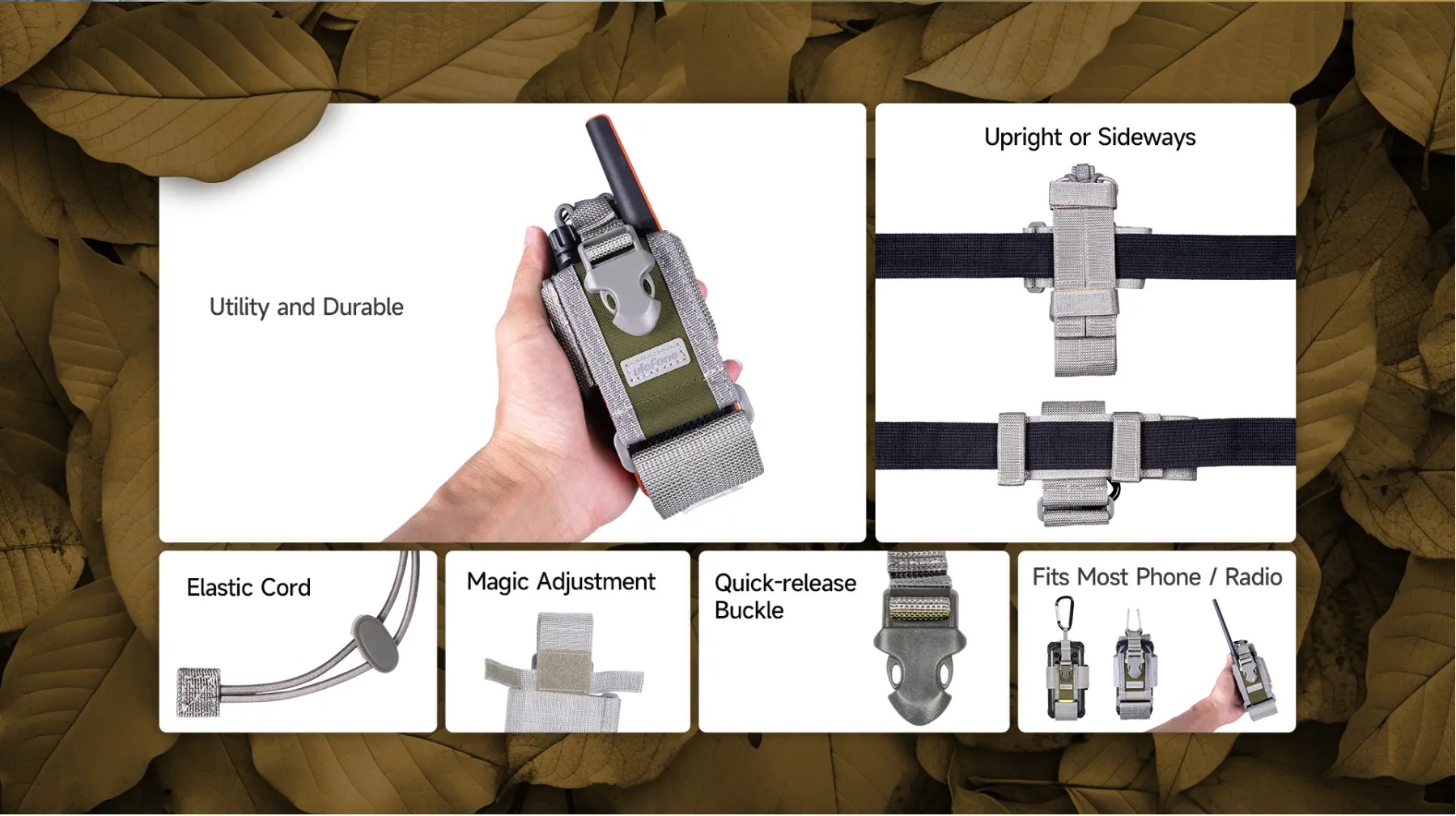 Utility and Durable

ulefone

Upright or Sideways

Elastic Cord

Magic Adjustment

Quick-release Buckle

Fits Most Phone / Radio