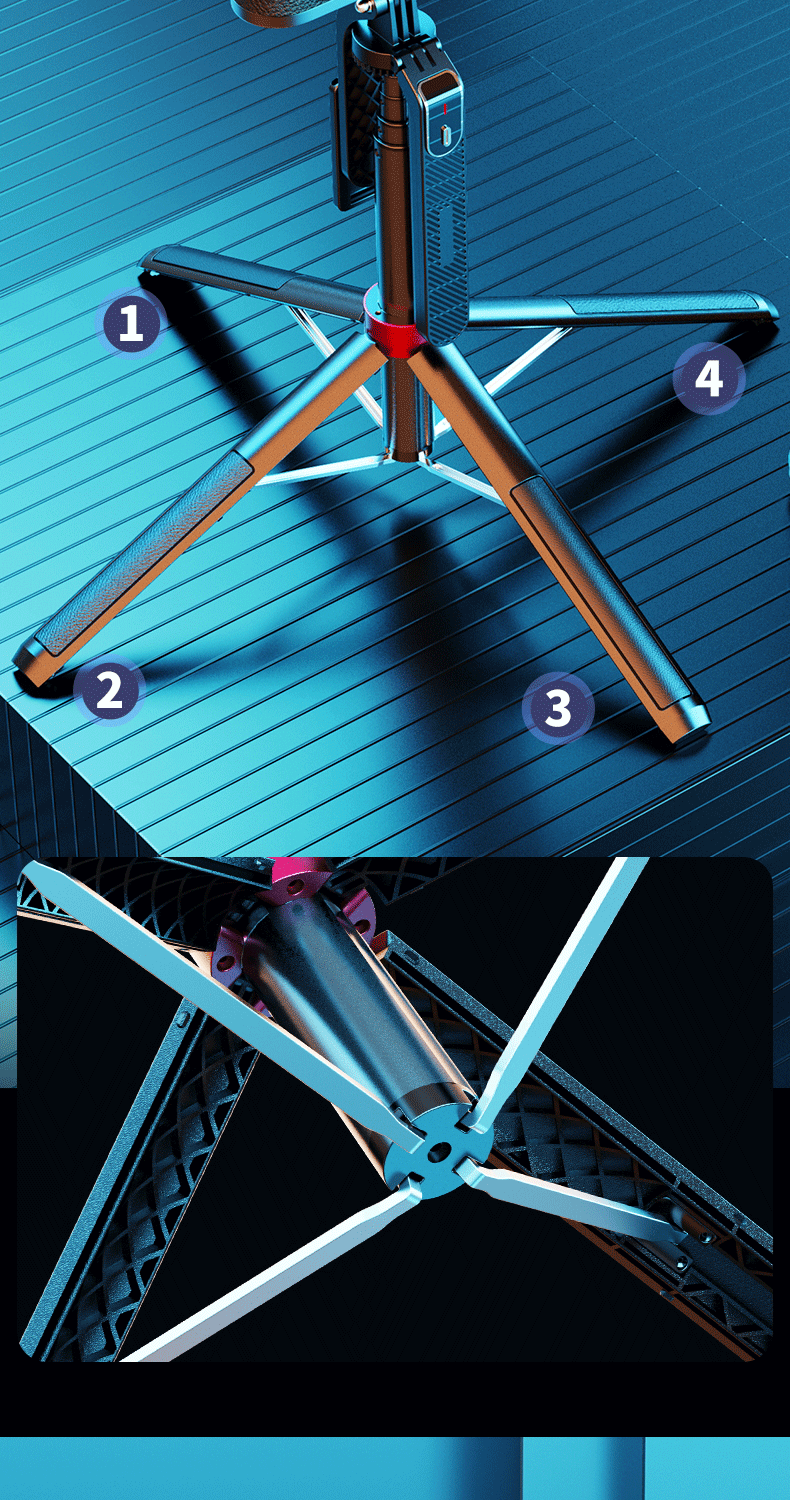 1
4
2
3