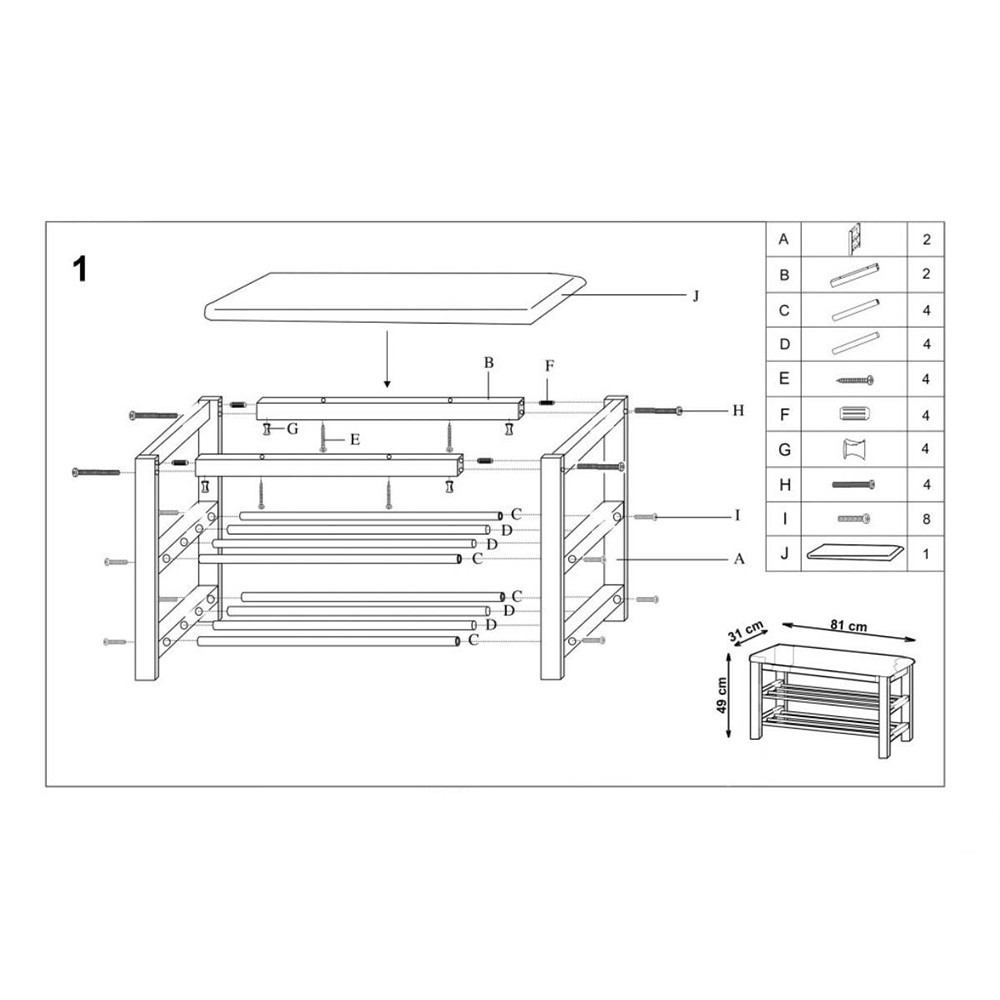 1

J

B

F

H

G

E

C

D

D

C

I

A

C

D

D

C

| A | | 2 |
|---|---|---|
| B | | 2 |
| C | | 4 |
| D | | 4 |
| E | | 4 |
| F | | 4 |
| G | | 4 |
| H | | 4 |
| I | | 8 |
| J | | 1 |

31 cm

81 cm

49 cm