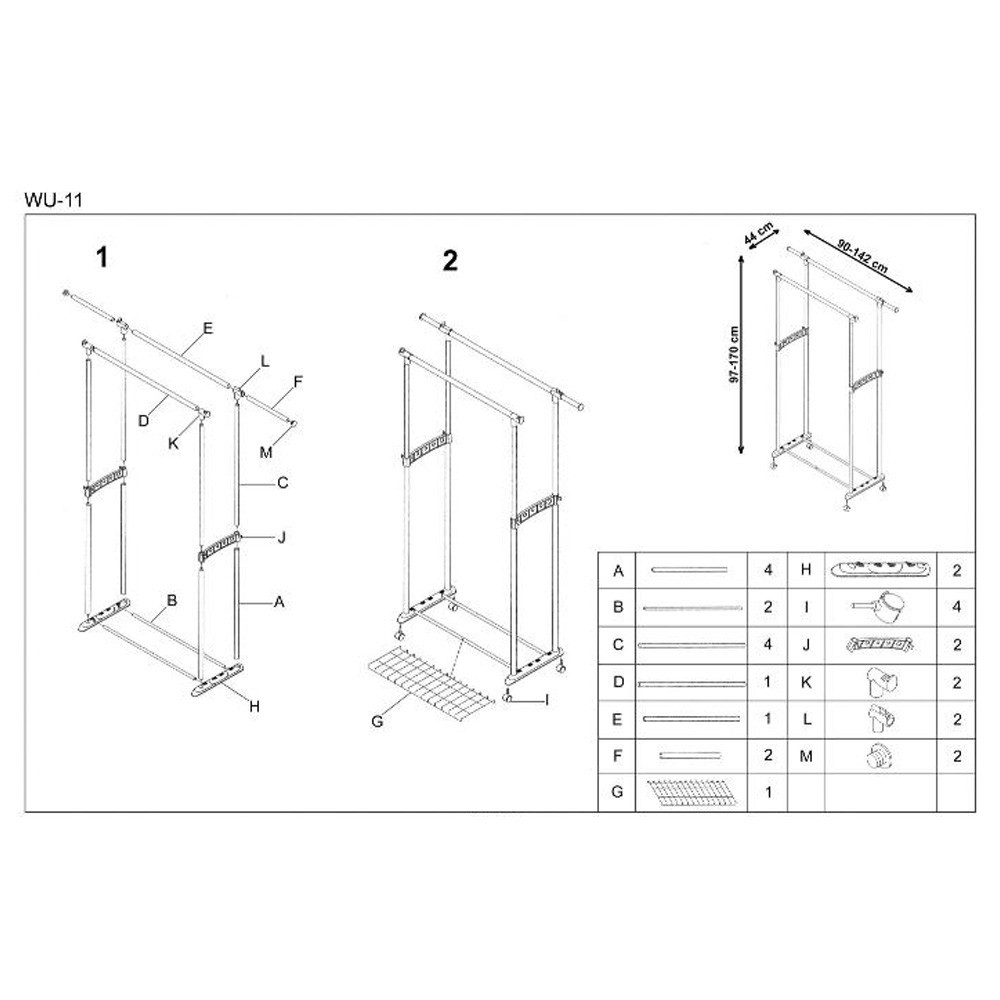 WU-11

1

E
L
F
D
K
M
C
J
B
A
H

2

G
I

44 cm
90-142 cm
97-170 cm

| A | | 4 | H | | 2 |
|---|---|---|---|---|---|
| B | | 2 | I | | 4 |
| C | | 4 | J | | 2 |
| D | | 1 | K | | 2 |
| E | | 1 | L | | 2 |
| F | | 2 | M | | 2 |
| G | | 1 | | | |