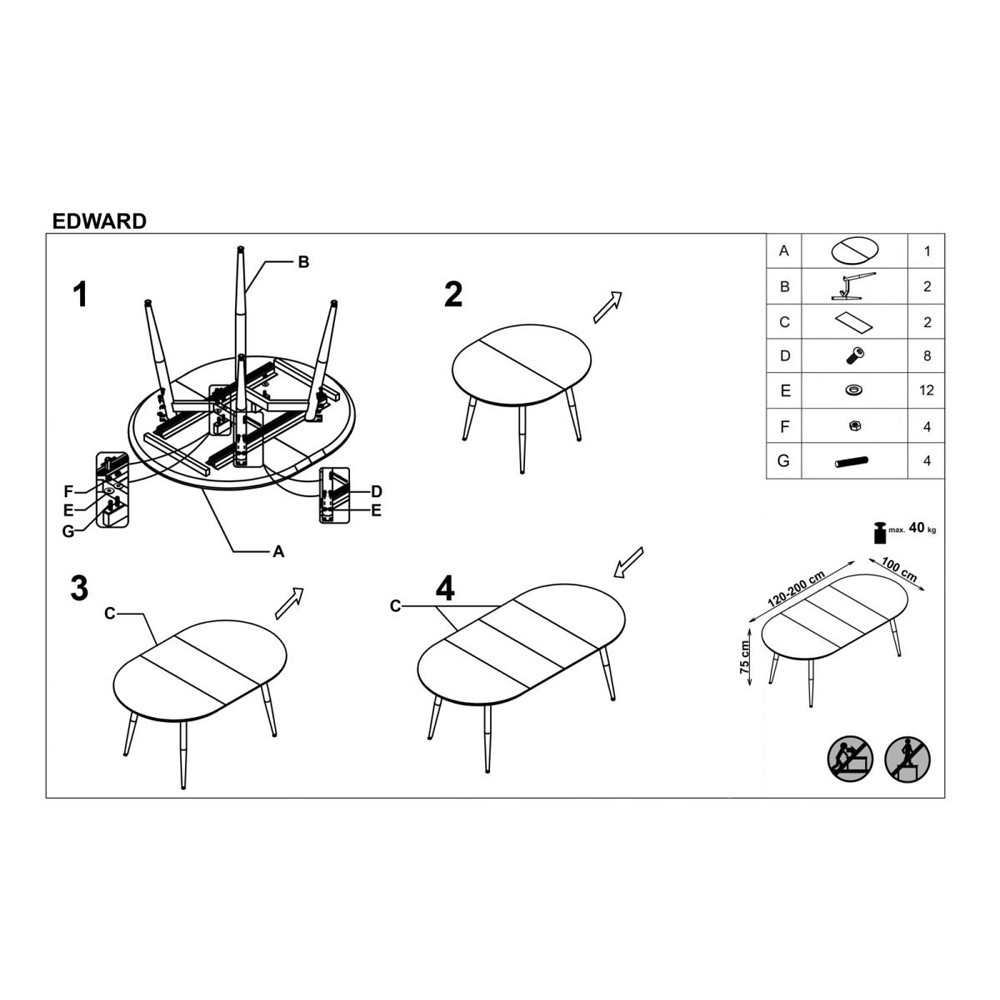 EDWARD

1

B

F

E

G

D

E

A

2

3

C

4

C

| A | | 1 |
|---|---|---|
| B | | 2 |
| C | | 2 |
| D | | 8 |
| E | | 12 |
| F | | 4 |
| G | | 4 |

max: 40 kg

120-200 cm

100 cm

75 cm