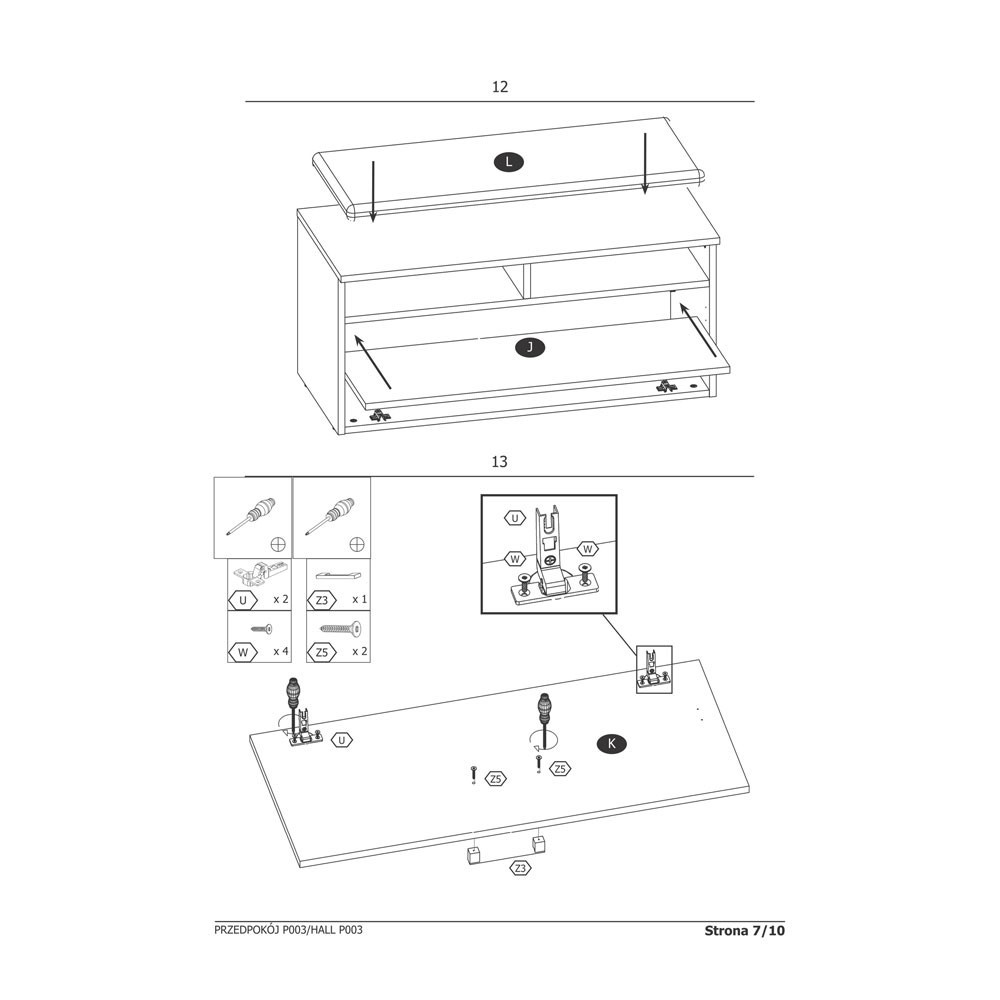 12

L

J

13

U x 2

Z3 x 1

W x 4

Z5 x 2

U

W

W

U

K

Z5

Z5

Z3

PRZEDPOKÓJ P003/HALL P003

Strona 7/10