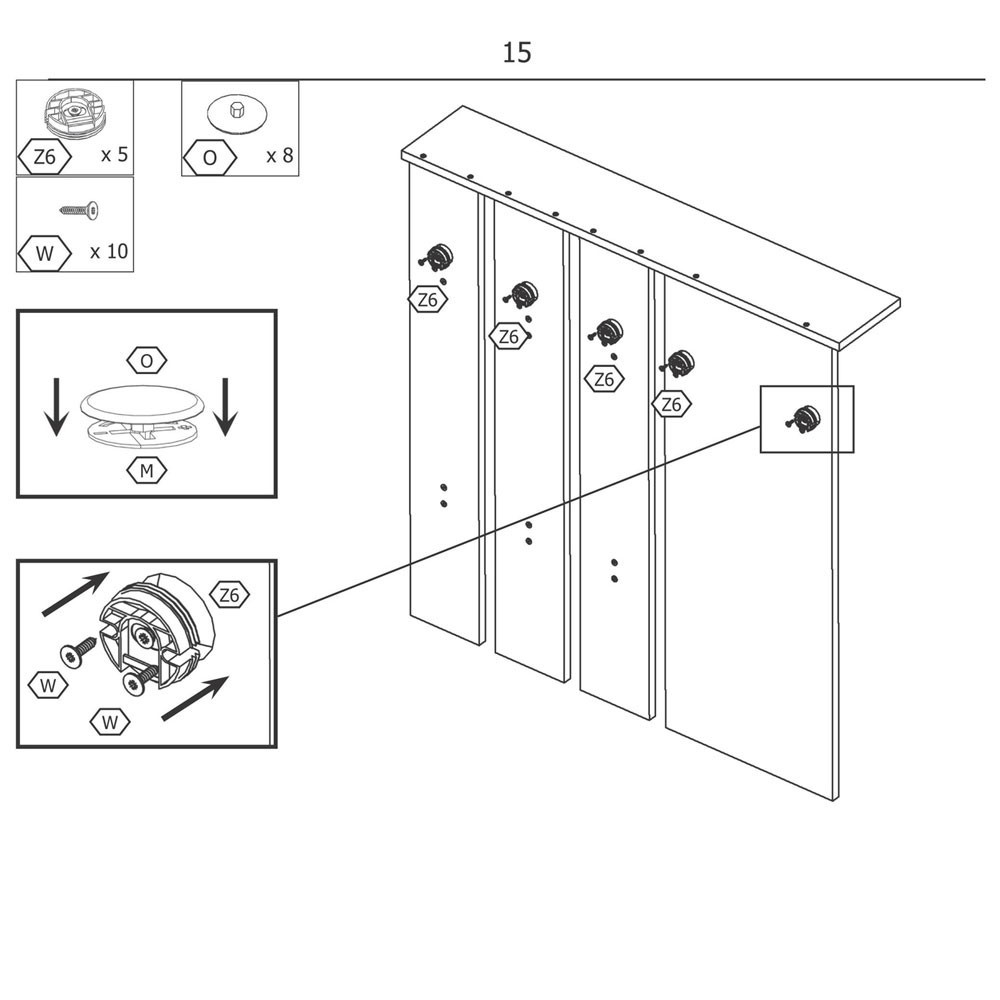 15

Z6 x 5

O x 8

W x 10

O

M

Z6

W

W

Z6

Z6

Z6

Z6