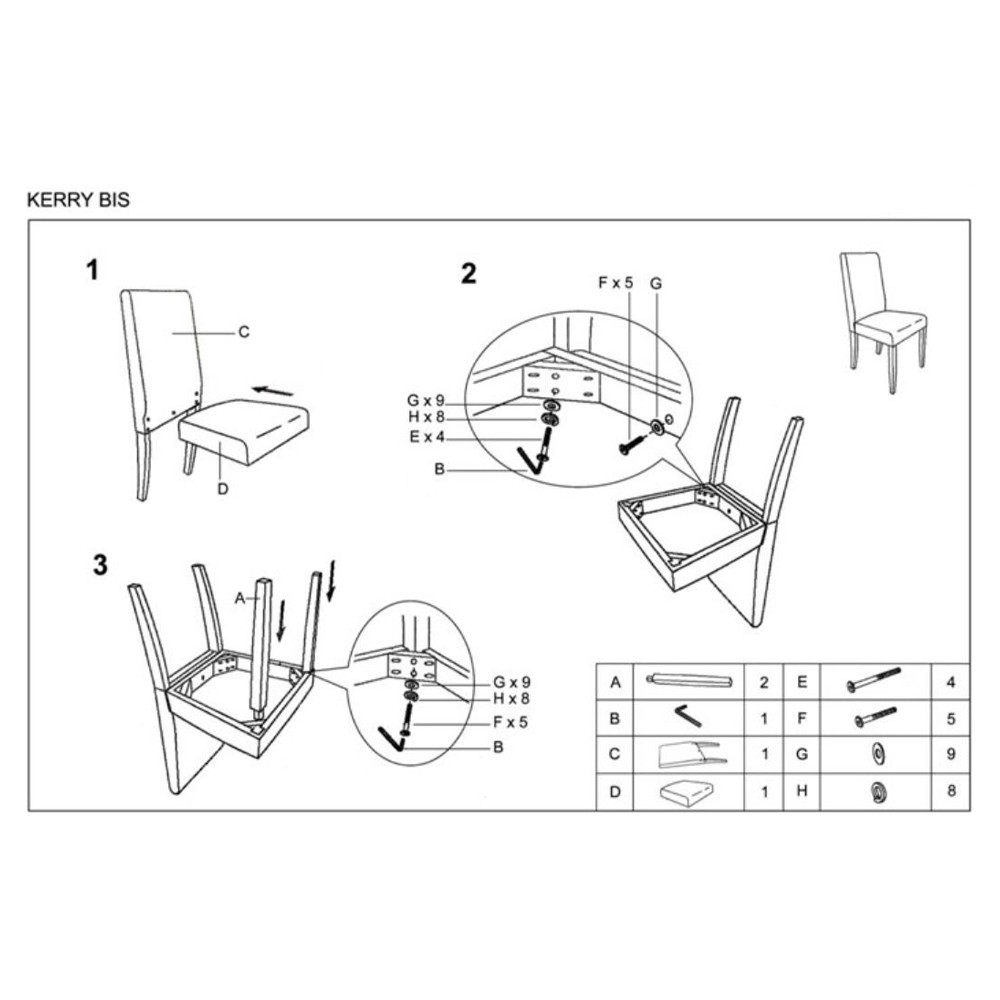 KERRY BIS

1

C

D

2

F x 5

G

G x 9

H x 8

E x 4

B

3

A

G x 9

H x 8

F x 5

B

| A | | 2 | E | | 4 |
|---|---|---|---|---|---|
| B | | 1 | F | | 5 |
| C | | 1 | G | | 9 |
| D | | 1 | H | | 8 |