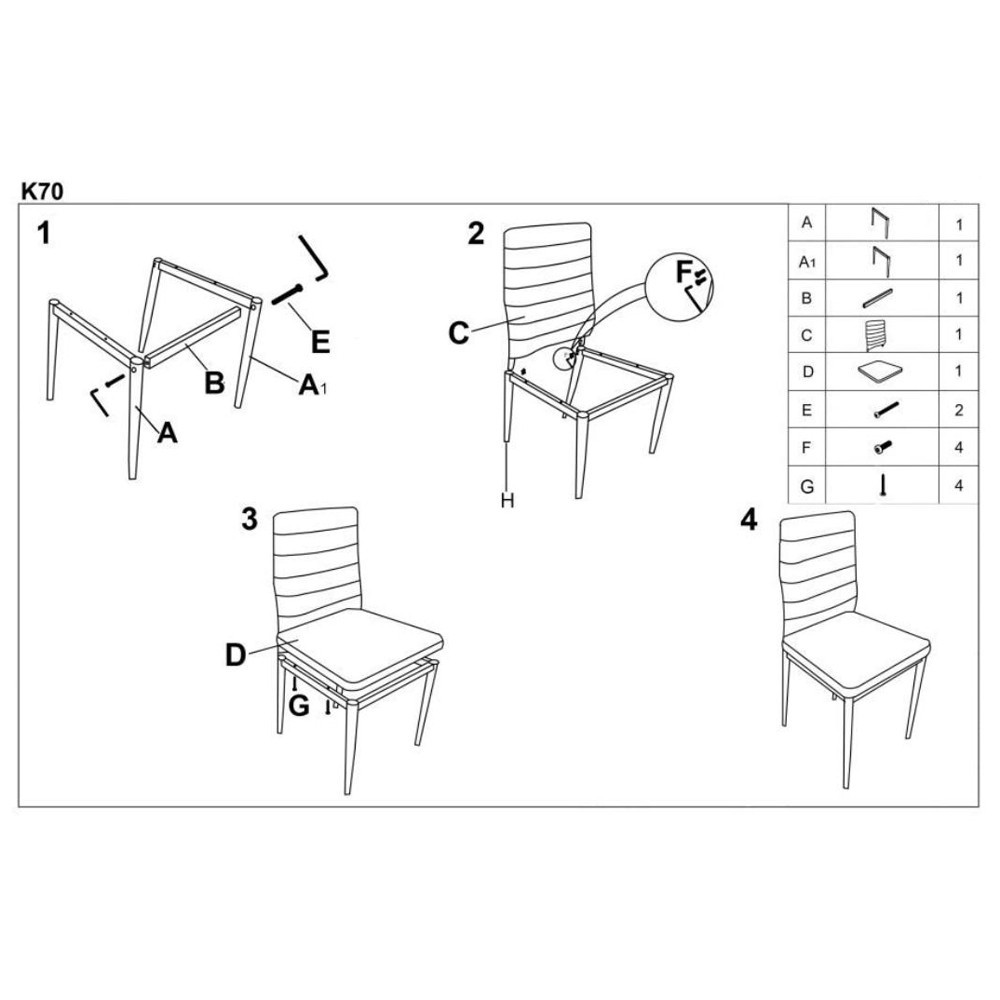 K70

1

E

B

A1

A

2

F

C

H

3

D

G

4

| A | | 1 |
|---|---|---|
| A1 | | 1 |
| B | | 1 |
| C | | 1 |
| D | | 1 |
| E | | 2 |
| F | | 4 |
| G | | 4 |