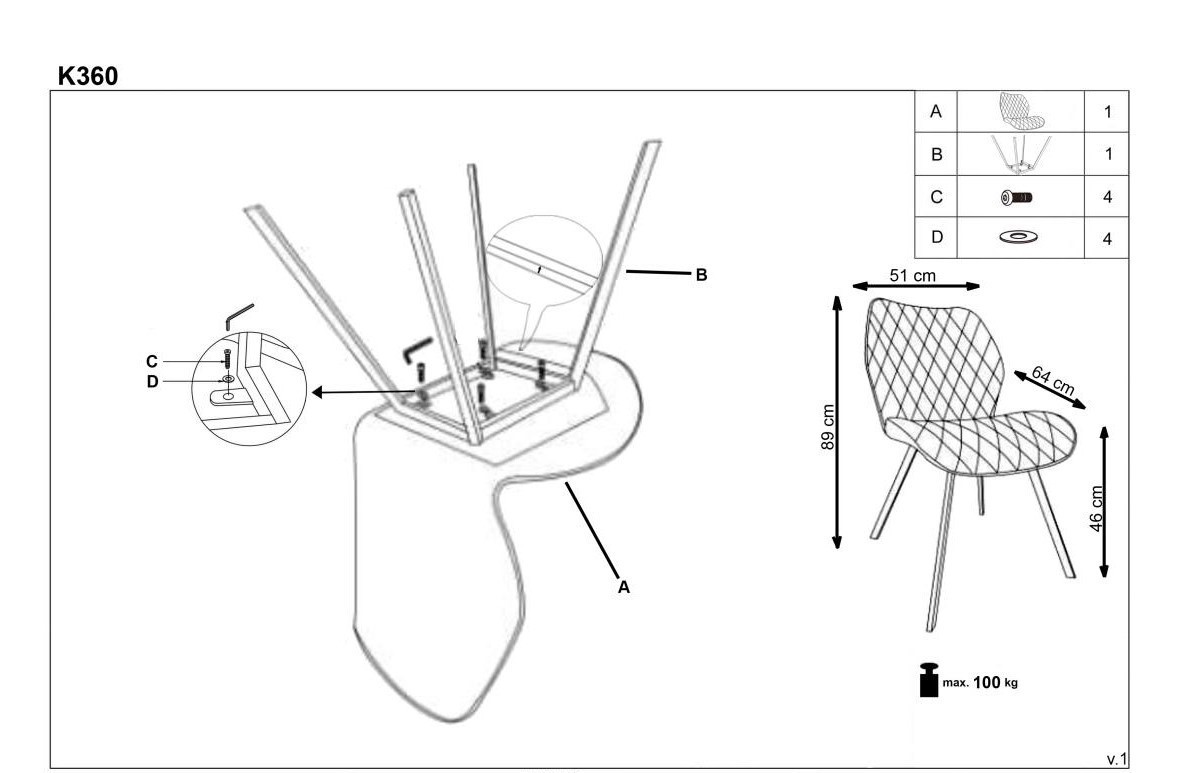 K360

| A | | 1 |
|---|---|---|
| B | | 1 |
| C | | 4 |
| D | | 4 |

B

C
D

A

51 cm
64 cm
89 cm
46 cm

max. 100 kg

v.1