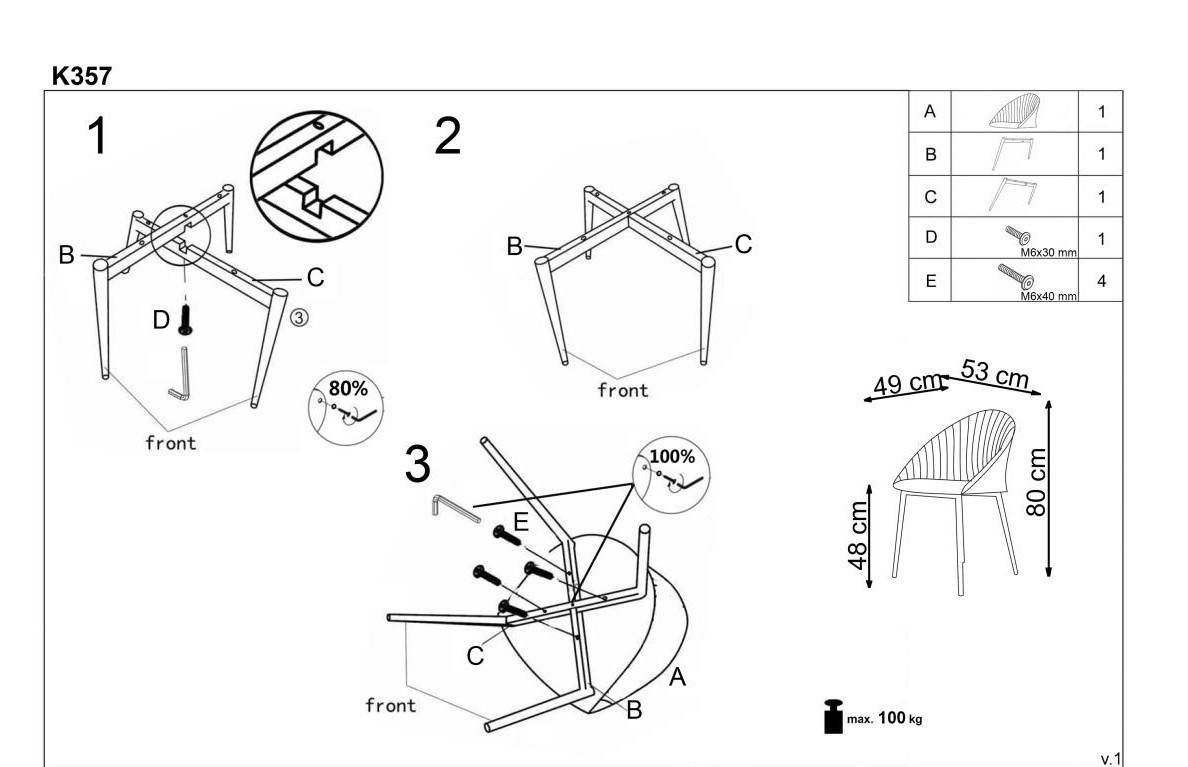 K357

1

B
C
D
③
80%
front

2

B
C
front

3

100%
E
C
A
B
front

| A | | 1 |
|---|---|---|
| B | | 1 |
| C | | 1 |
| D | M6x30 mm | 1 |
| E | M6x40 mm | 4 |

49 cm
53 cm
80 cm
48 cm

max. 100 kg

v.1