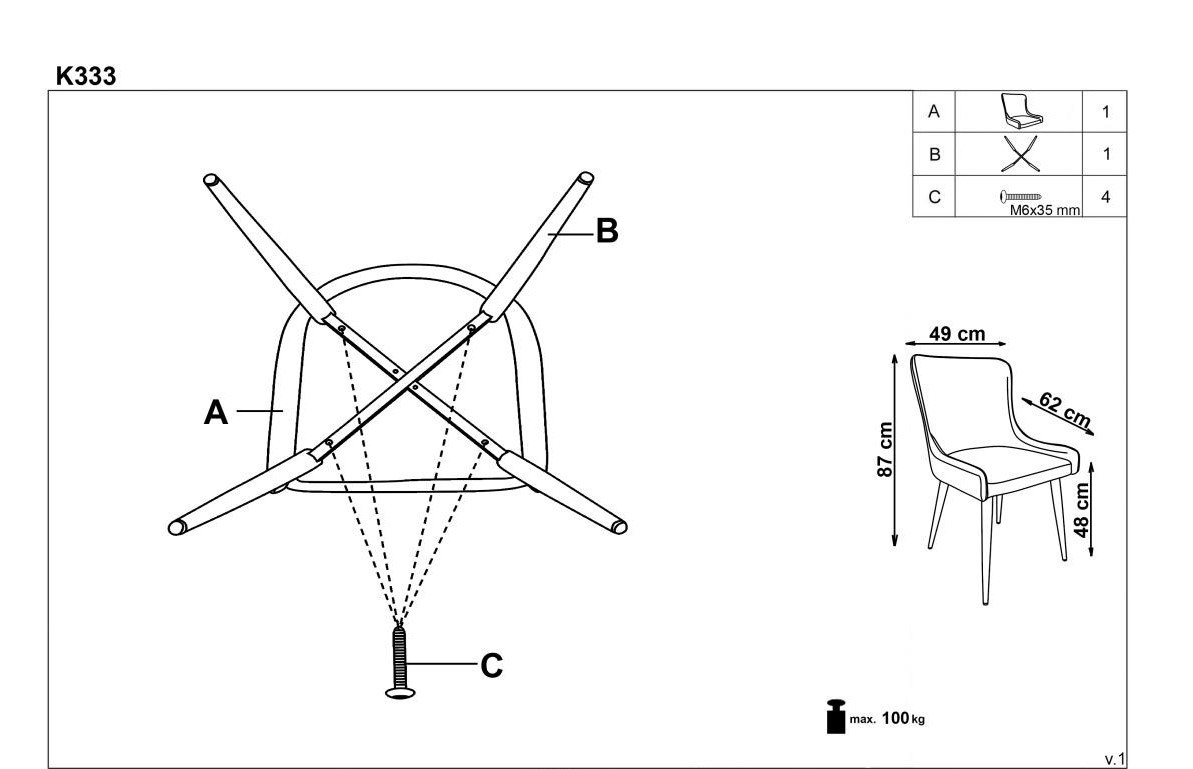 K333

| A |  | 1 |
|---|---|---|
| B |  | 1 |
| C | M6x35 mm | 4 |

B

A

C

49 cm

62 cm

87 cm

48 cm

max. 100 kg

v.1