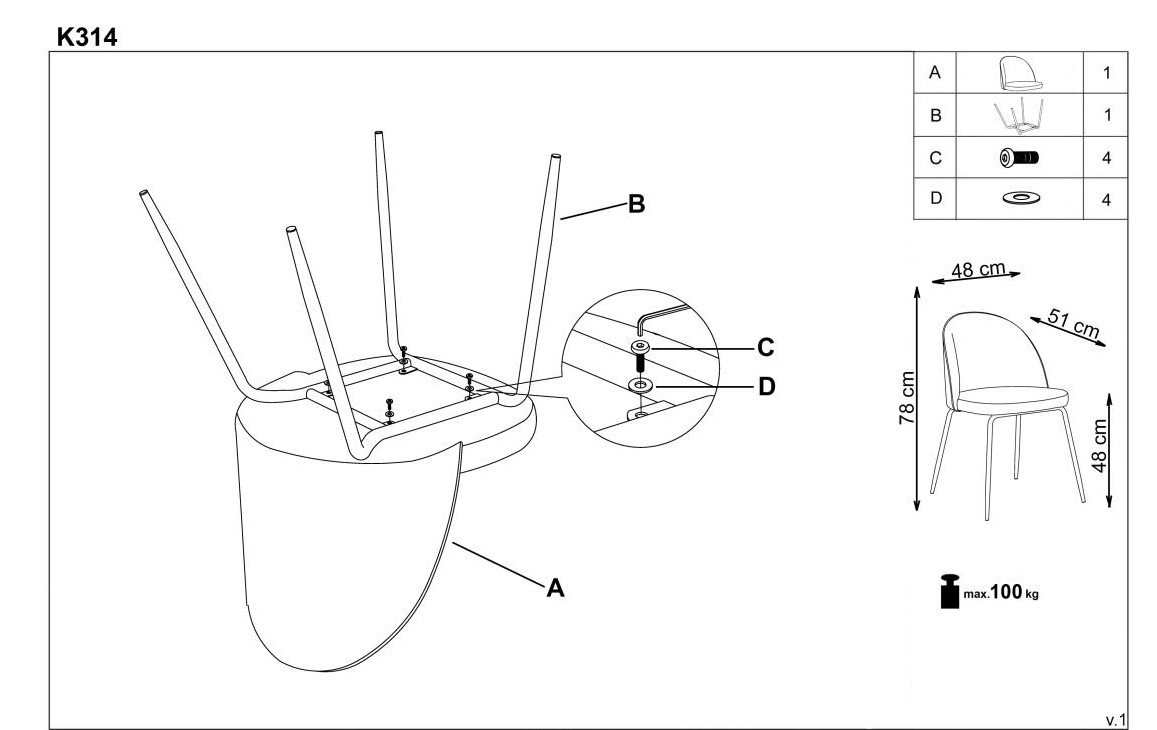 K314

B

C

D

A

| A | | 1 |
|---|---|---|
| B | | 1 |
| C | | 4 |
| D | | 4 |

48 cm

51 cm

78 cm

48 cm

max.100 kg

v.1