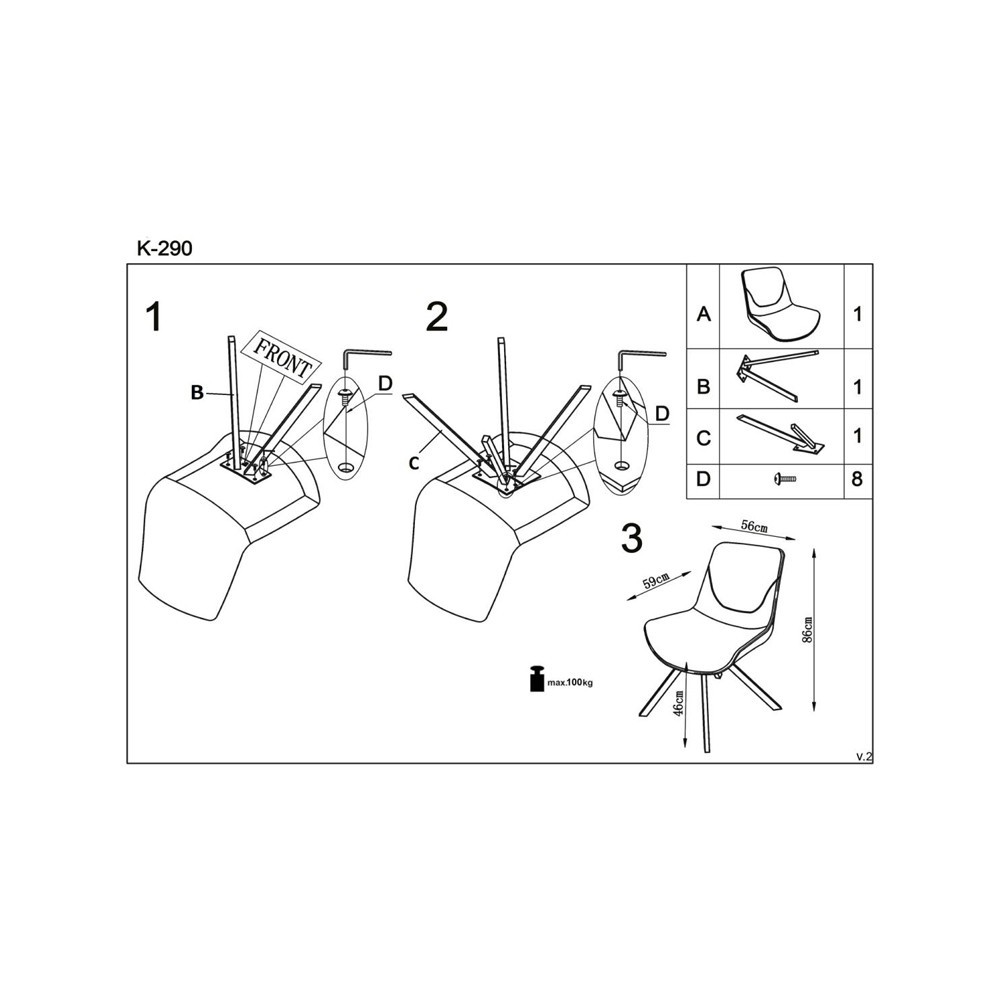 K-290

1

FRONT

B

D

2

C

D

| A | | 1 |
|---|---|---|
| B | | 1 |
| C | | 1 |
| D | | 8 |

3

56cm

59cm

86cm

46cm

max.100kg

v.2