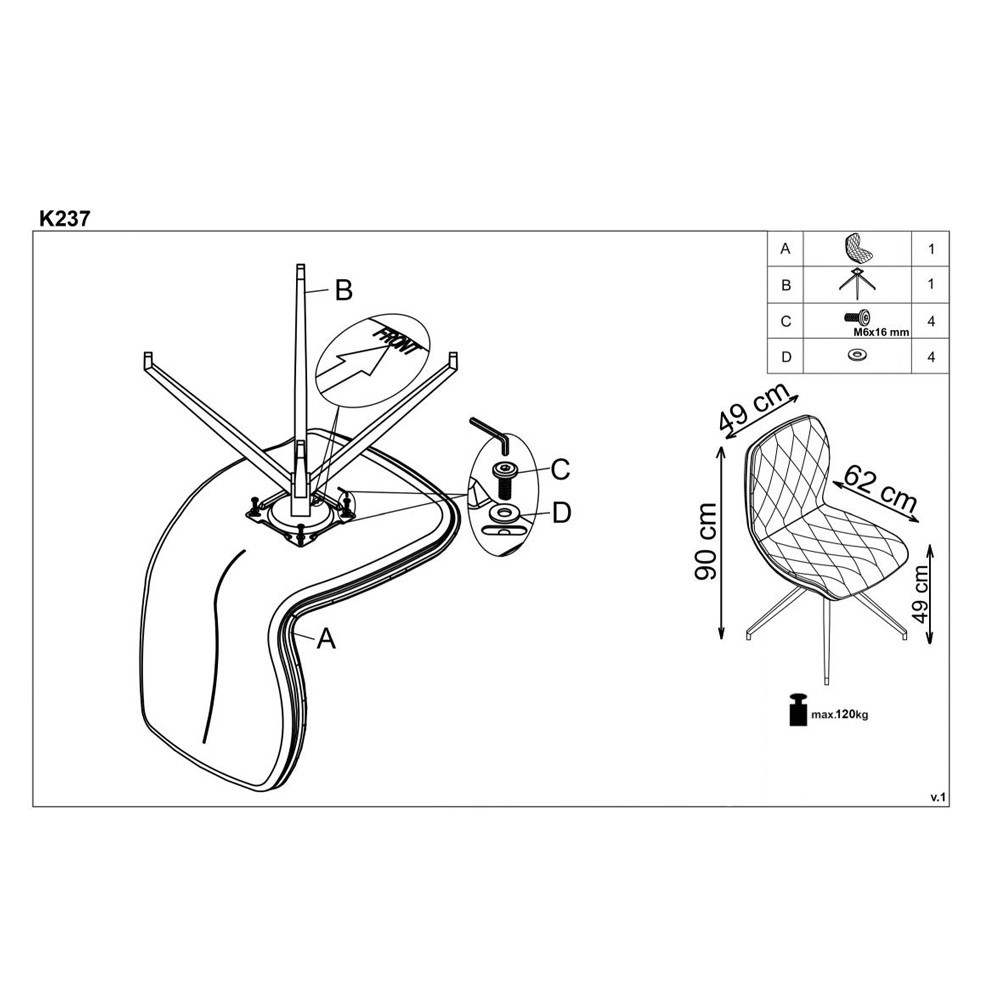 K237

B

FRONT

C

D

A

| A | | 1 |
|---|---|---|
| B | | 1 |
| C | M6x16 mm | 4 |
| D | | 4 |

49 cm

62 cm

90 cm

49 cm

max.120kg

v.1