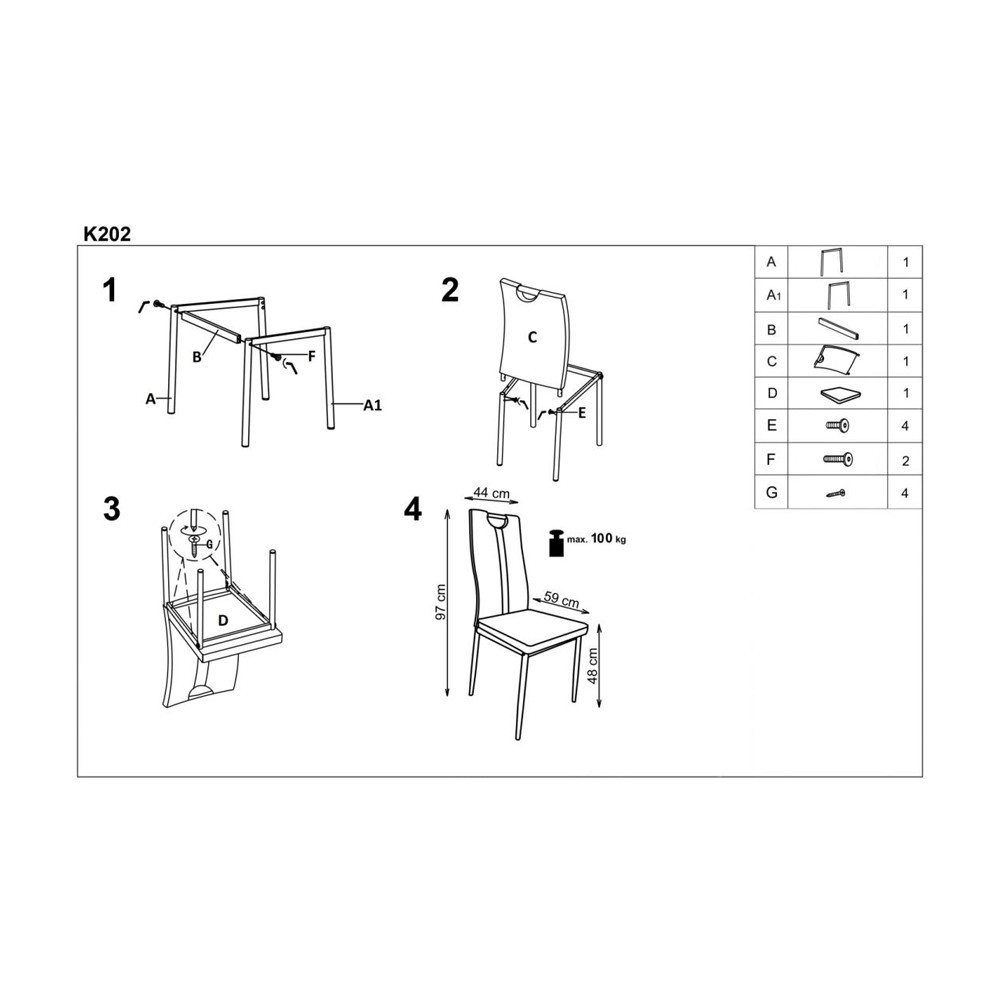 K202

1

B

F

A

A1

2

C

E

3

G

D

4

44 cm

max. 100 kg

97 cm

59 cm

48 cm

| A |  | 1 |
|---|---|---|
| A1 |  | 1 |
| B |  | 1 |
| C |  | 1 |
| D |  | 1 |
| E |  | 4 |
| F |  | 2 |
| G |  | 4 |