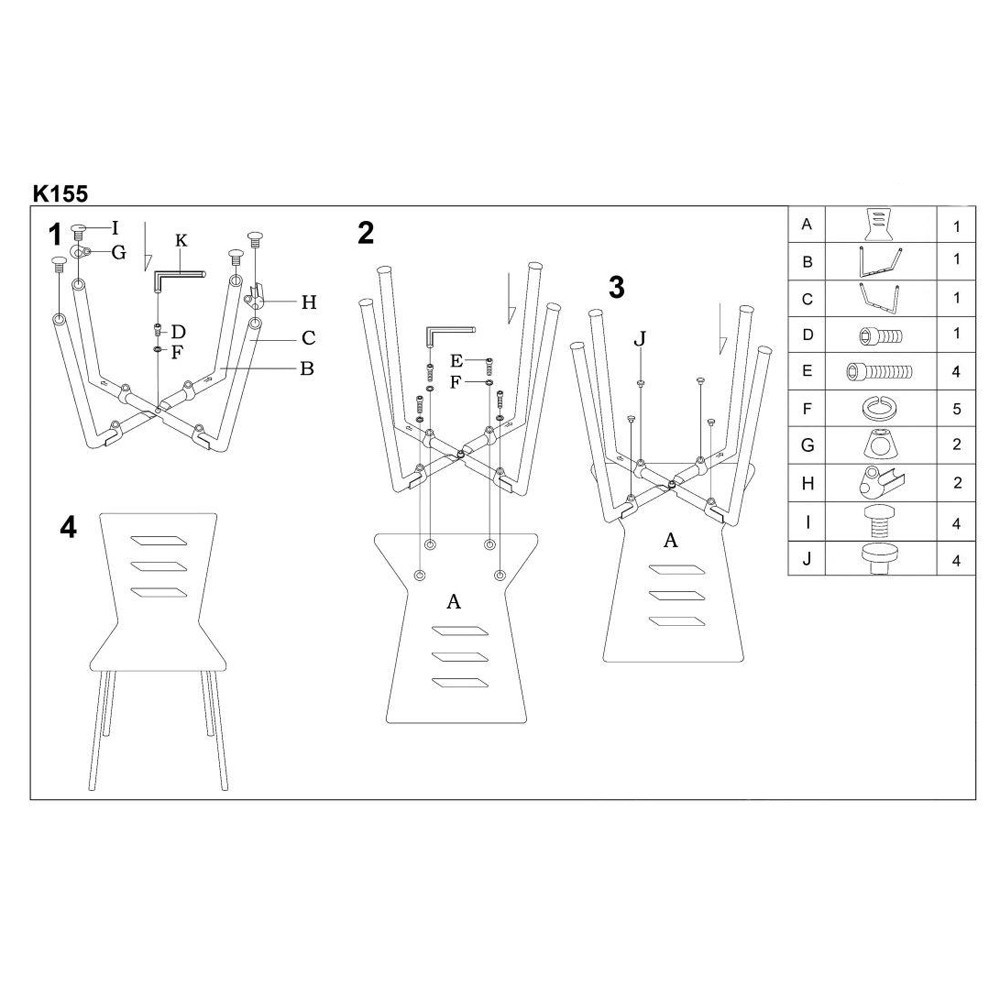 K155

1
I
G
K
H
D
F
C
B

2
E
F
A

3
J
A

4

| A | | 1 |
|---|---|---|
| B | | 1 |
| C | | 1 |
| D | | 1 |
| E | | 4 |
| F | | 5 |
| G | | 2 |
| H | | 2 |
| I | | 4 |
| J | | 4 |