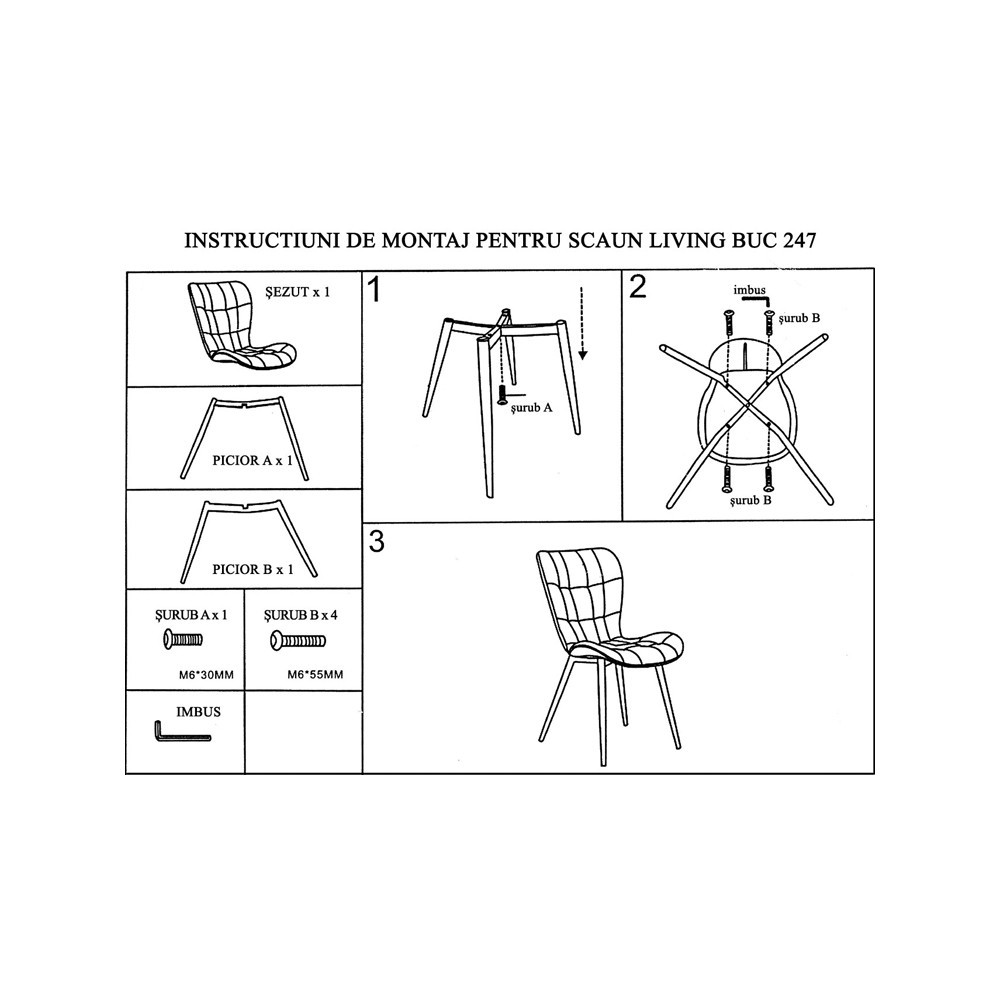 INSTRUCTIUNI DE MONTAJ PENTRU SCAUN LIVING BUC 247

ŞEZUT x 1

PICIOR A x 1

PICIOR B x 1

ŞURUB A x 1

M6*30MM

ŞURUB B x 4

M6*55MM

IMBUS

1

şurub A

2

imbus

şurub B

şurub B

3