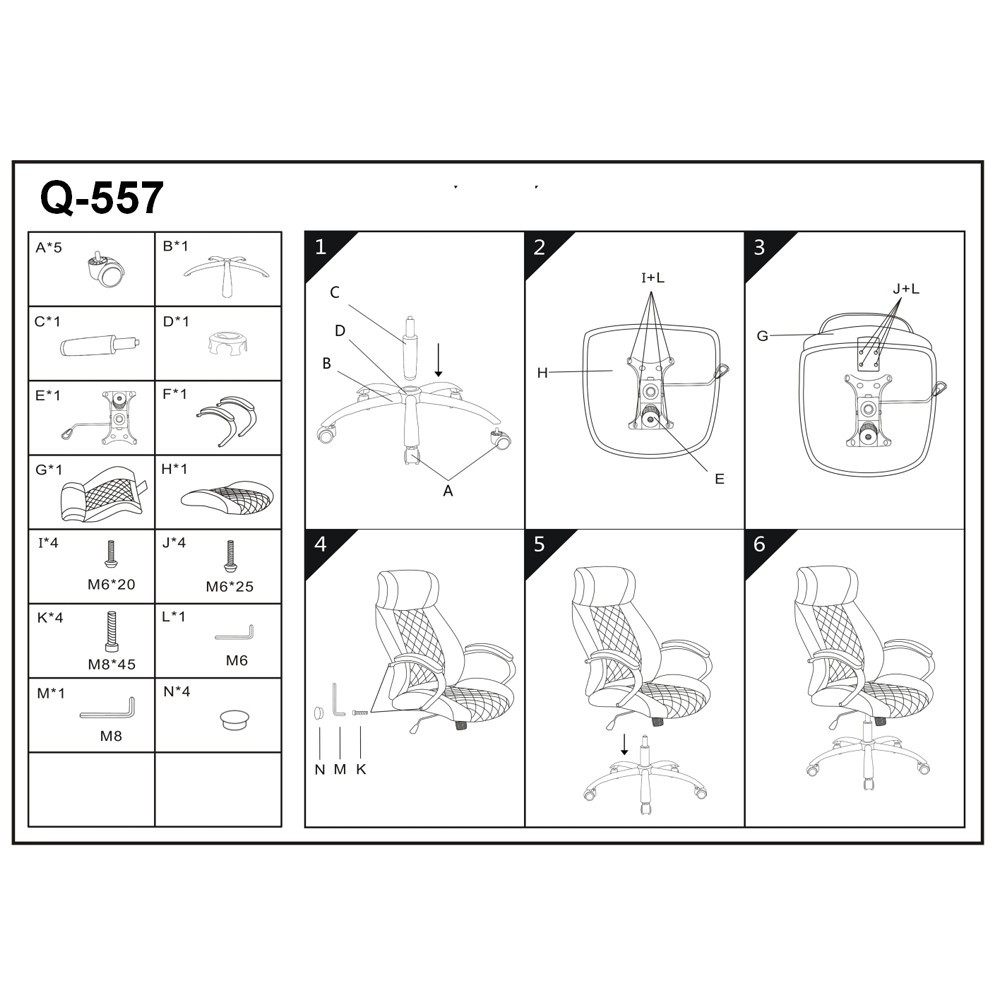 Q-557

| A*5 | B*1 |
|---|---|
| C*1 | D*1 |
| E*1 | F*1 |
| G*1 | H*1 |
| I*4 M6*20 | J*4 M6*25 |
| K*4 M8*45 | L*1 M6 |
| M*1 M8 | N*4 |
| | |

1
C
D
B
A

2
I+L
H
E

3
J+L
G

4
N M K

5

6