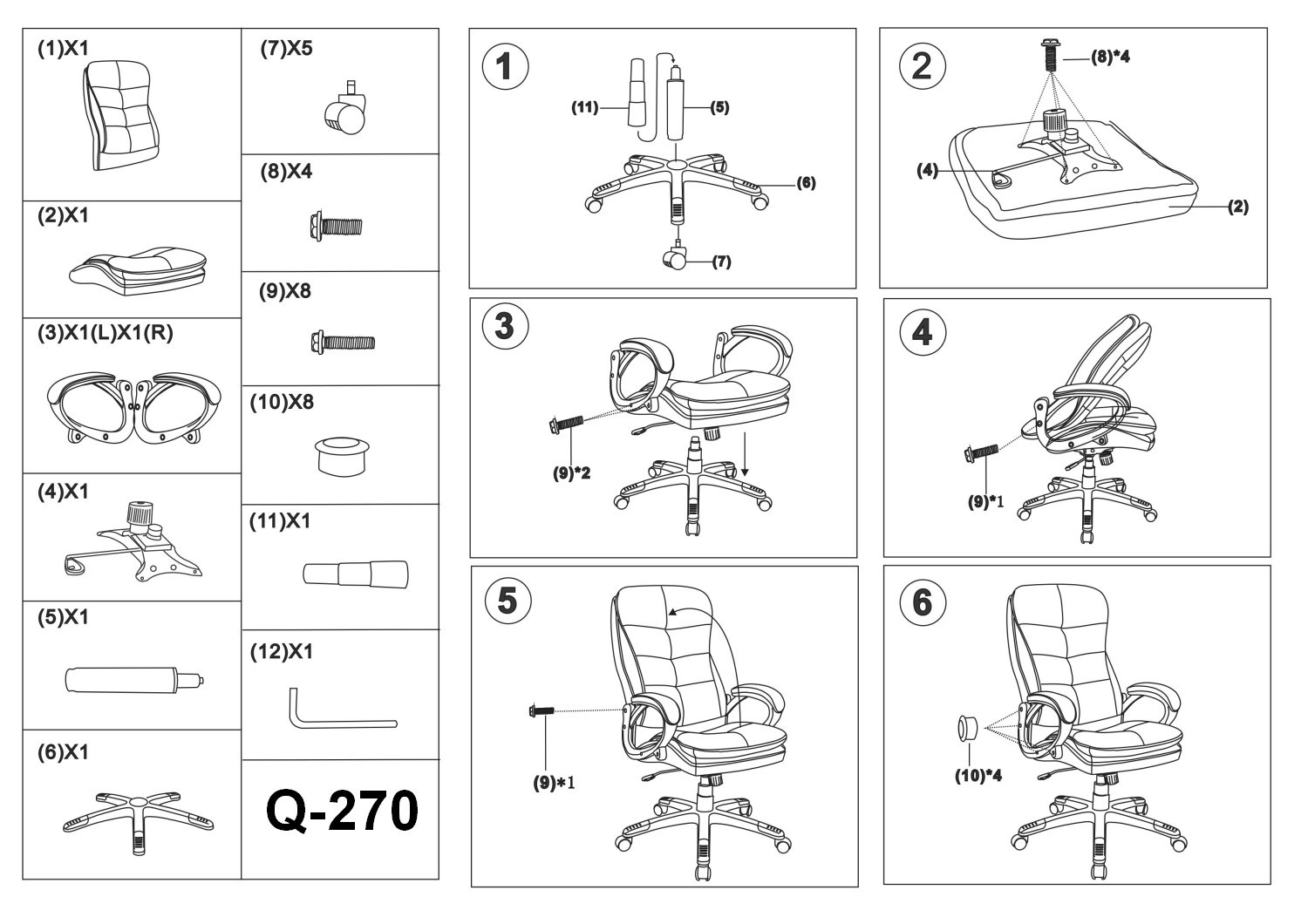 (1)X1

(2)X1

(3)X1(L)X1(R)

(4)X1

(5)X1

(6)X1

(7)X5

(8)X4

(9)X8

(10)X8

(11)X1

(12)X1

Q-270

1
(11)
(5)
(6)
(7)

2
(8)*4
(4)
(2)

3
(9)*2

4
(9)*1

5
(9)*1

6
(10)*4