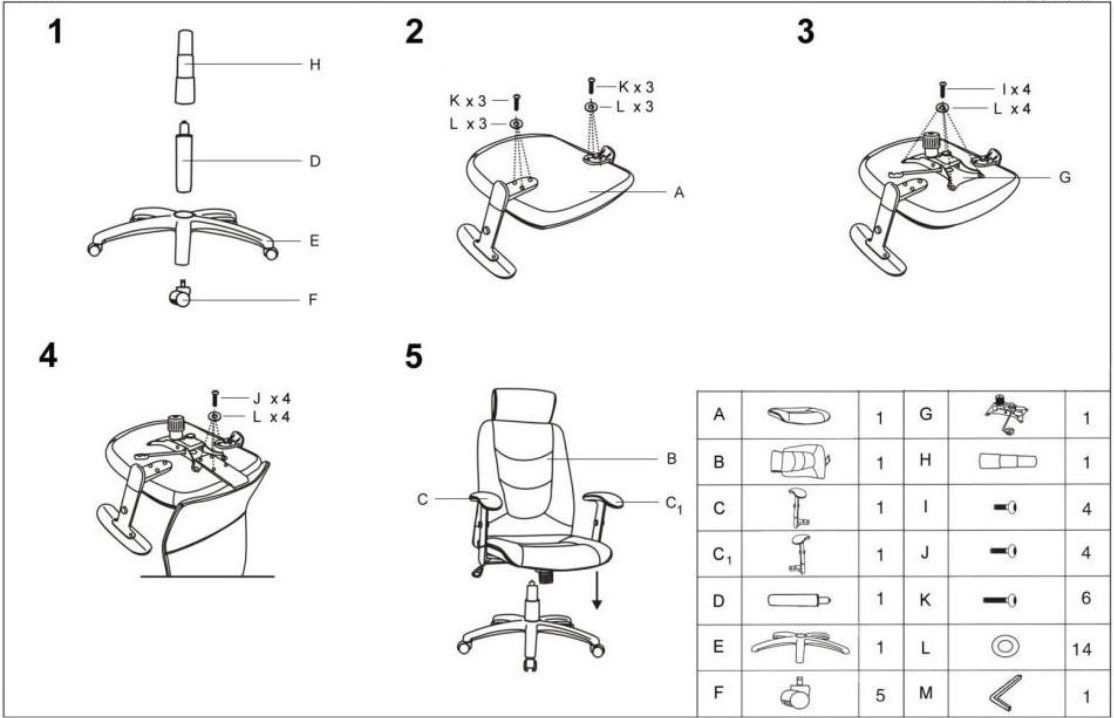 1

H

D

E

F

2

K x 3

L x 3

K x 3

L x 3

A

3

I x 4

L x 4

G

4

J x 4

L x 4

5

B

C

$C_1$

| A | | 1 | G | | 1 |
|---|---|---|---|---|---|
| B | | 1 | H | | 1 |
| C | | 1 | I | | 4 |
| $C_1$ | | 1 | J | | 4 |
| D | | 1 | K | | 6 |
| E | | 1 | L | | 14 |
| F | | 5 | M | | 1 |