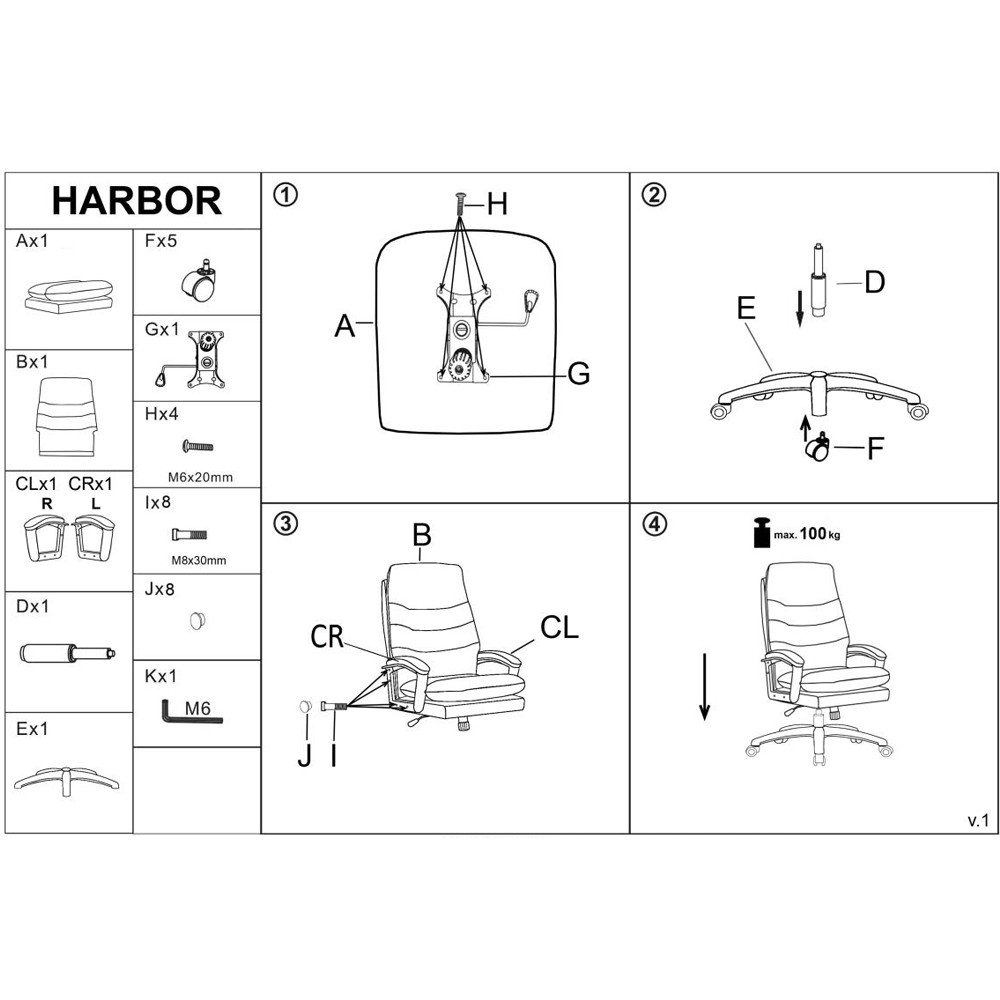 HARBOR

Ax1

Bx1

CLx1 CRx1
R L

Dx1

Ex1

Fx5

Gx1

Hx4
M6x20mm

Ix8
M8x30mm

Jx8

Kx1
M6

①
H
A
G

②
D
E
F

③
B
CR
CL
J I

④
max. 100 kg

v.1