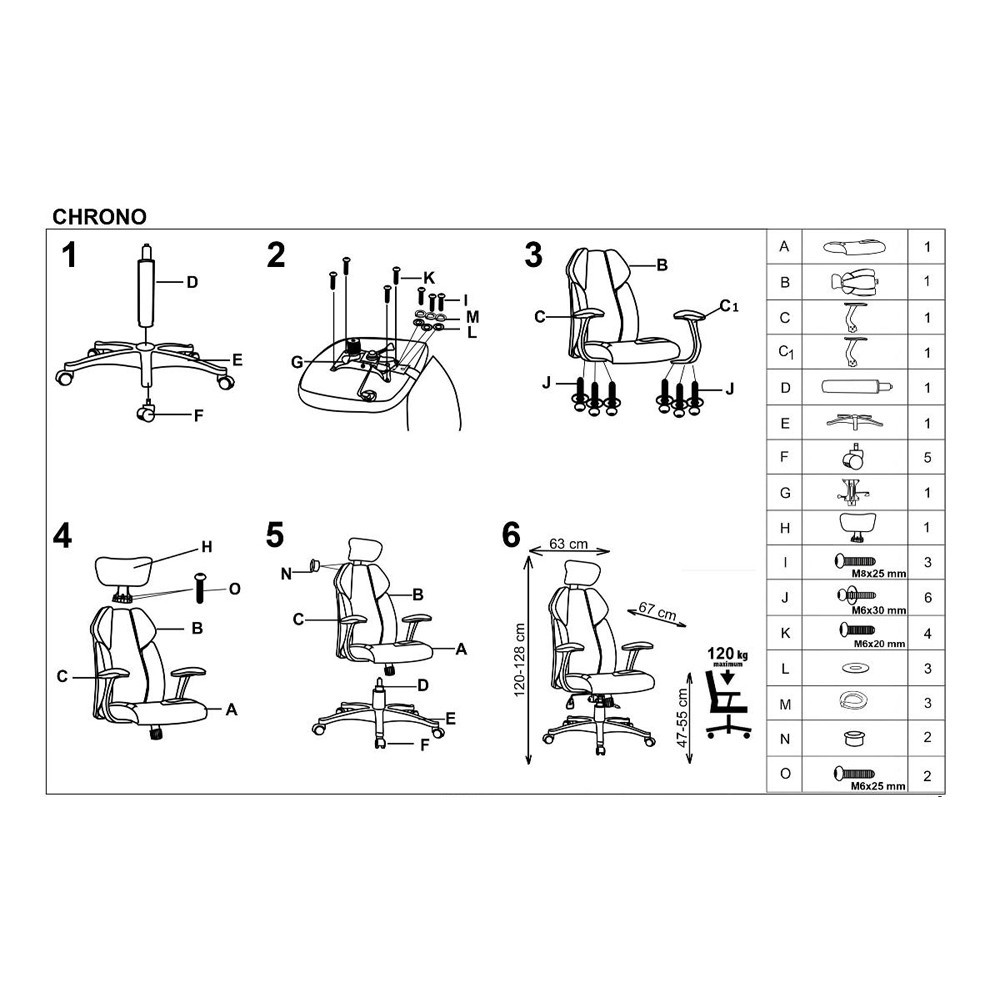 CHRONO

1
D
E
F

2
K
I
M
L
G

3
B
C
$C_1$
J
J

4
H
O
B
C
A

5
N
B
C
A
D
E
F

6
63 cm
67 cm
120-128 cm
47-55 cm
120 kg maximum

| A | | 1 |
|---|---|---|
| B | | 1 |
| C | | 1 |
| $C_1$ | | 1 |
| D | | 1 |
| E | | 1 |
| F | | 5 |
| G | | 1 |
| H | | 1 |
| I | M8x25 mm | 3 |
| J | M6x30 mm | 6 |
| K | M6x20 mm | 4 |
| L | | 3 |
| M | | 3 |
| N | | 2 |
| O | M6x25 mm | 2 |