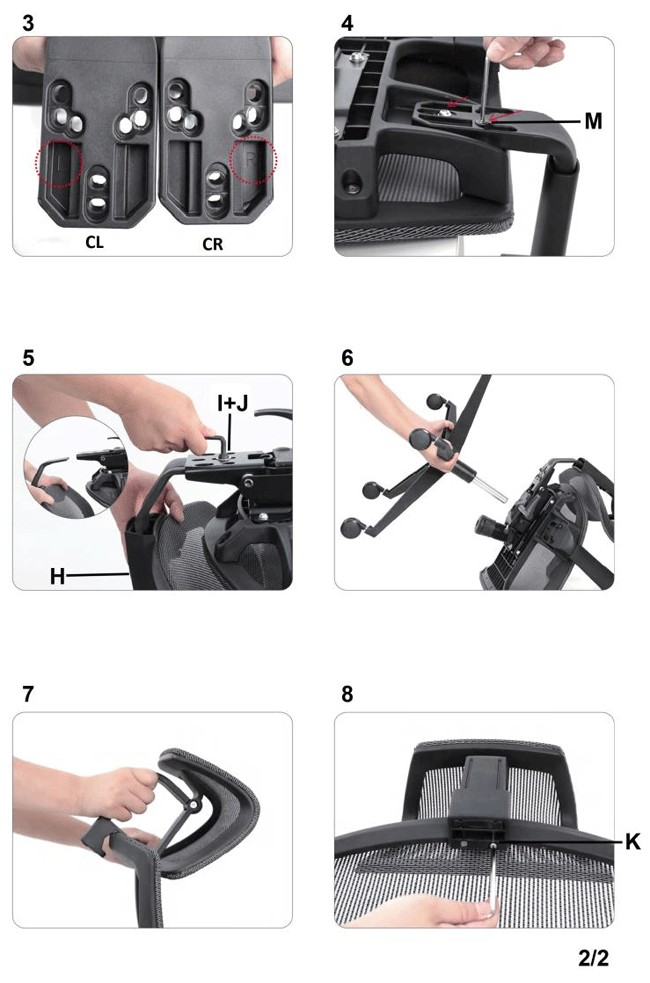 3

L R

CL CR

4

M

5

I+J

H

6

7

8

K

2/2