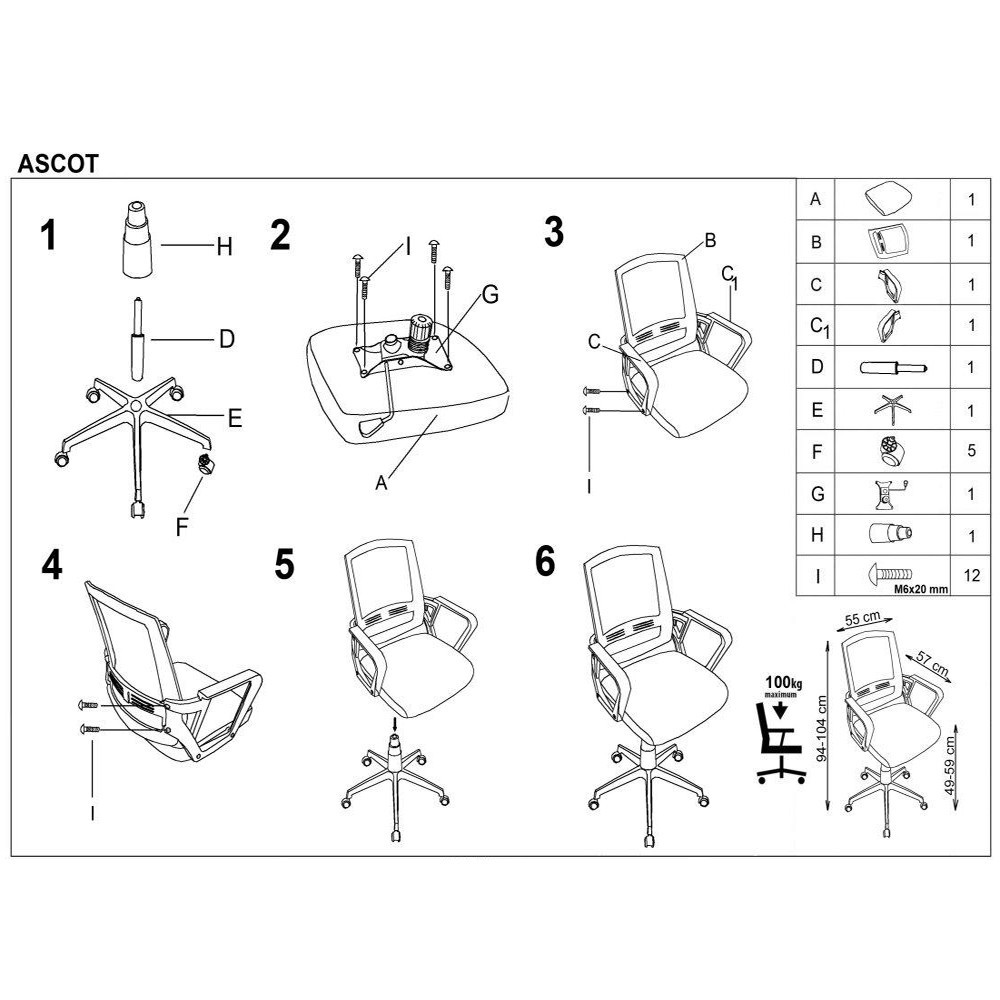 ASCOT

1
H
D
E
F

2
I
G
A

3
B
$C_1$
C
I

4
I

5

6

| A | | 1 |
|---|---|---|
| B | | 1 |
| C | | 1 |
| $C_1$ | | 1 |
| D | | 1 |
| E | | 1 |
| F | | 5 |
| G | | 1 |
| H | | 1 |
| I | M6x20 mm | 12 |

100kg maximum

55 cm
57 cm
94-104 cm
49-59 cm