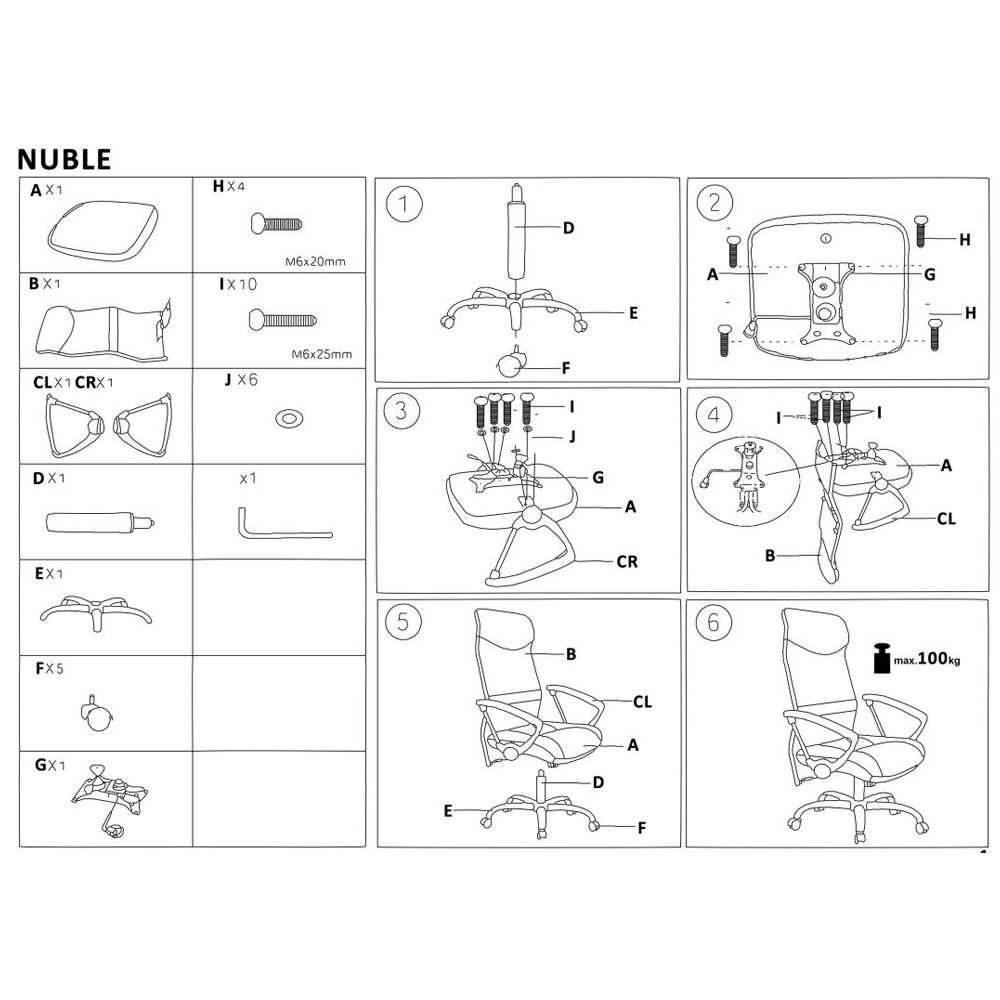 NUBLE

| | |
|---|---|
| A X1 | H X4 M6x20mm |
| B X1 | I X10 M6x25mm |
| CL X1 CR X1 | J X6 |
| D X1 | x1 |
| E X1 | |
| F X5 | |
| G X1 | |

1
D
E
F

2
H
A
G
H

3
I
J
G
A
CR

4
I
I
A
CL
B

5
B
CL
A
D
E
F

6
max.100kg