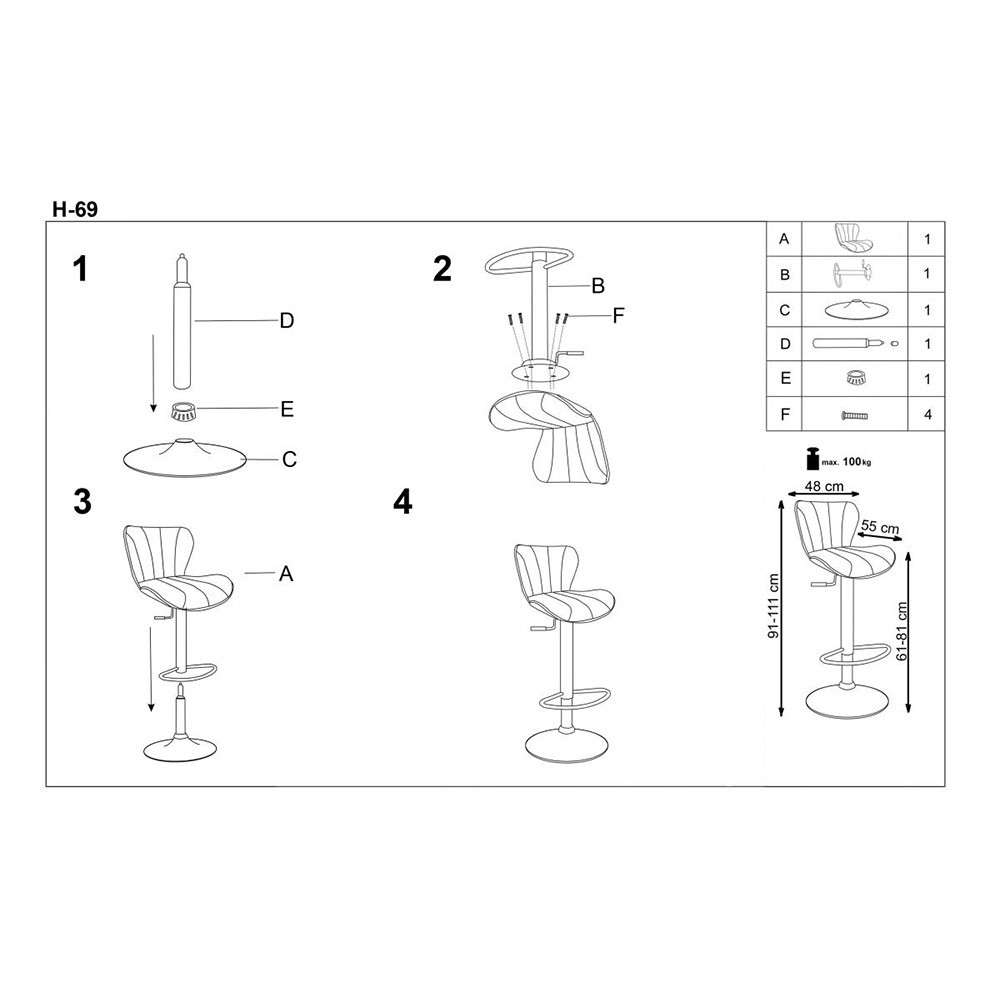 H-69

1

D

E

C

2

B

F

3

A

4

| A | | 1 |
|---|---|---|
| B | | 1 |
| C | | 1 |
| D | | 1 |
| E | | 1 |
| F | | 4 |

max. 100kg

48 cm

55 cm

91-111 cm

61-81 cm