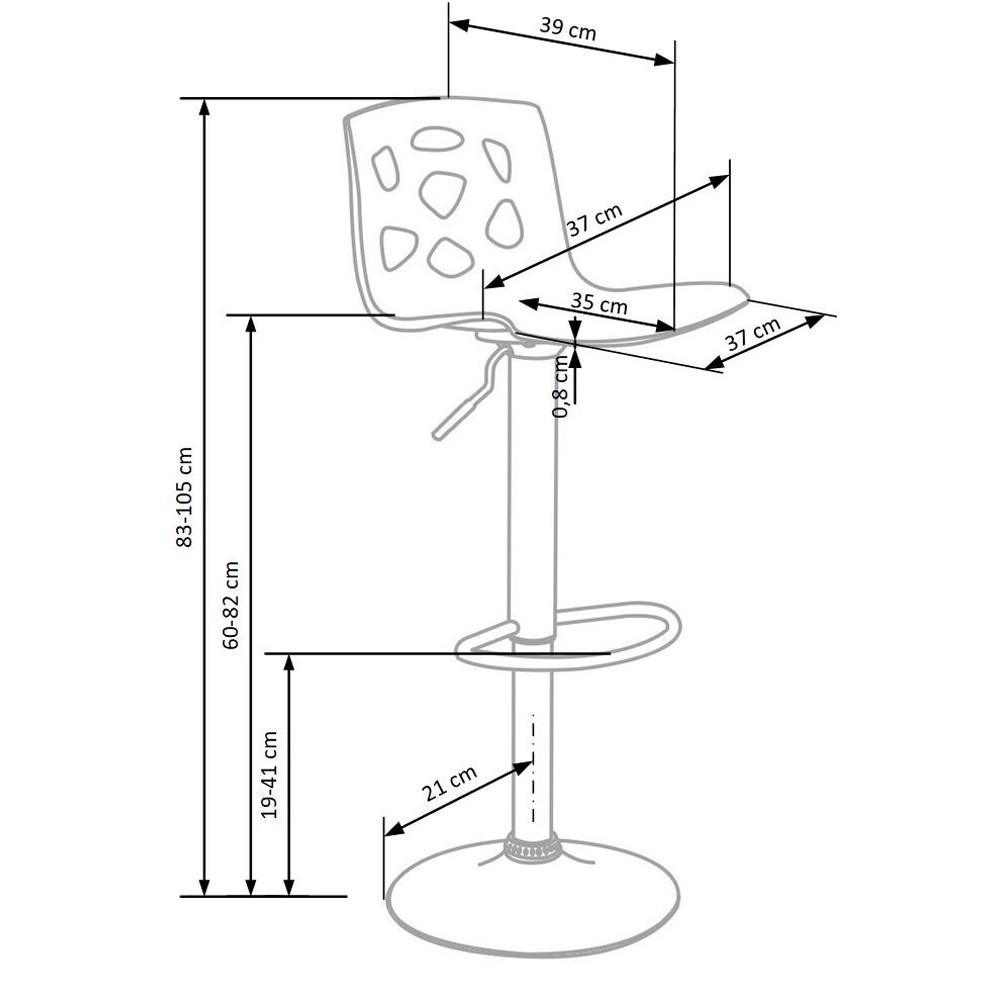 39 cm

37 cm

35 cm

37 cm

0,8 cm

83-105 cm

60-82 cm

19-41 cm

21 cm