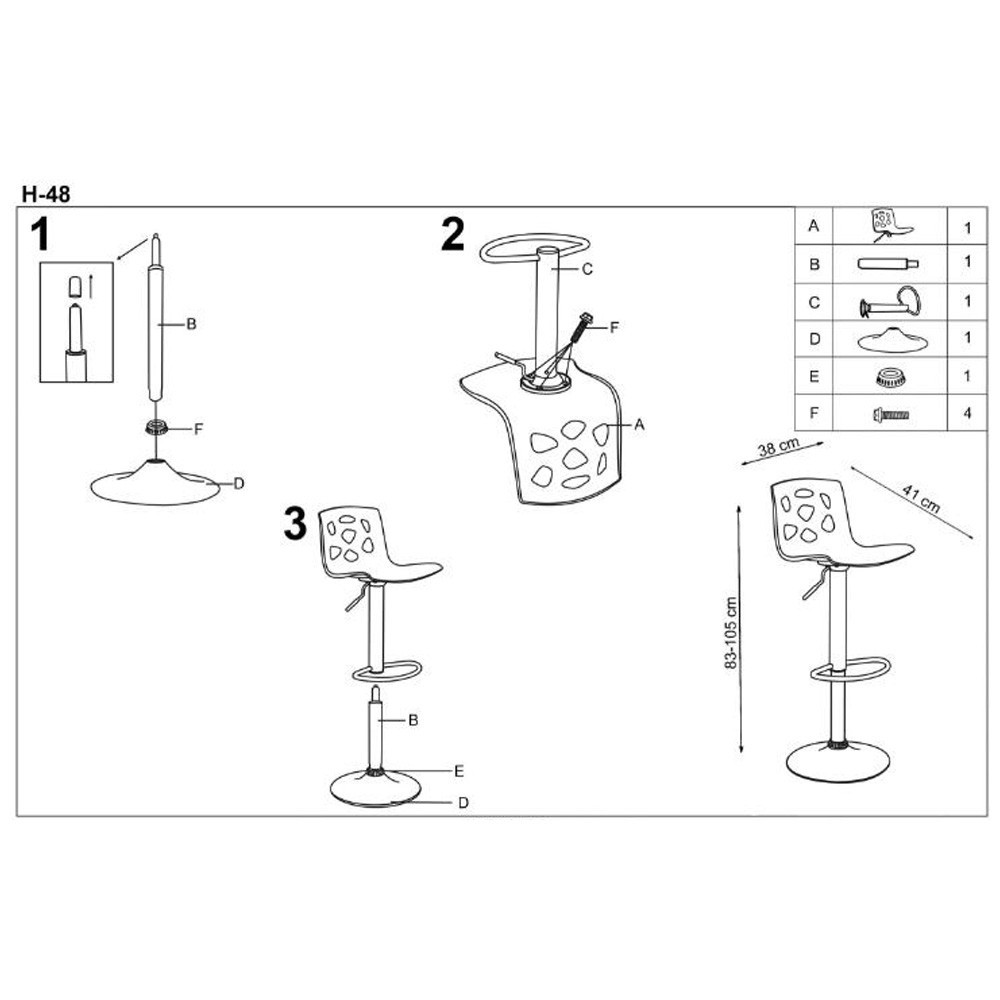 H-48

1

B

F

D

2

C

F

A

3

B

E

D

| A | | 1 |
|---|---|---|
| B | | 1 |
| C | | 1 |
| D | | 1 |
| E | | 1 |
| F | | 4 |

38 cm

41 cm

83-105 cm