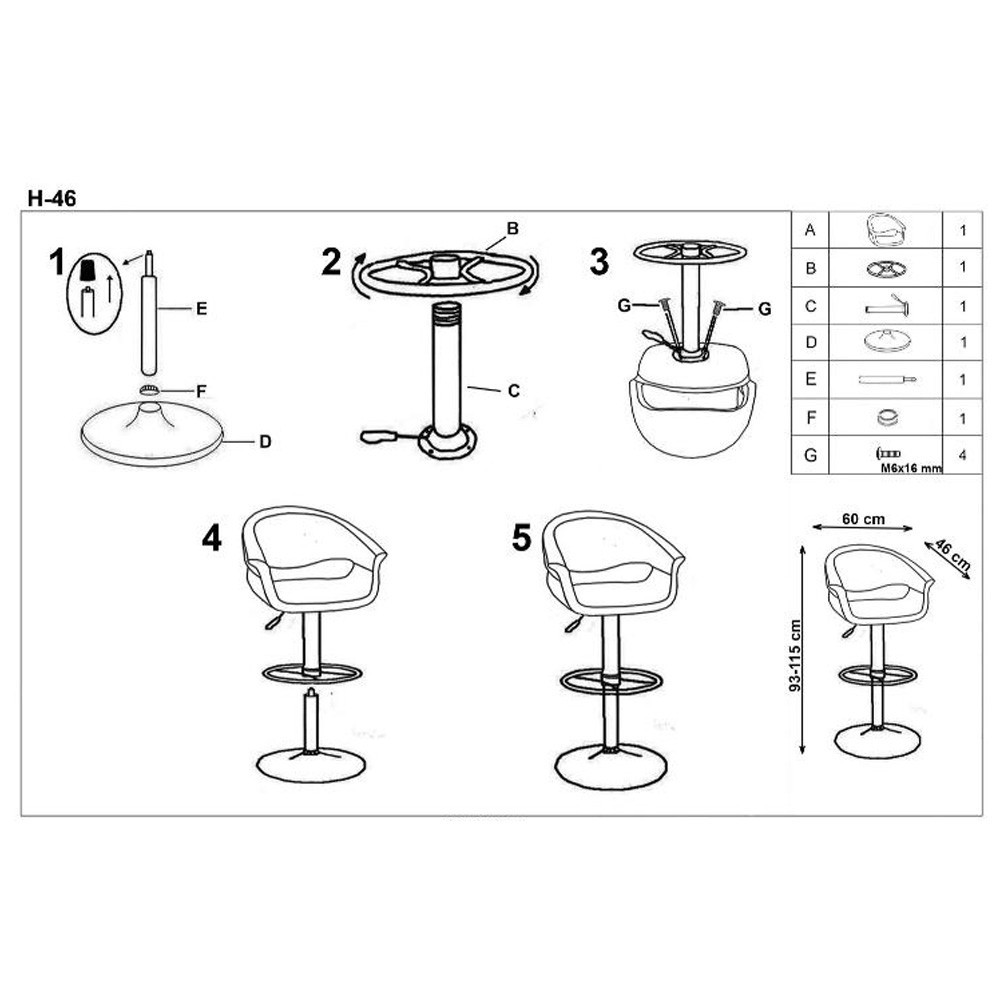 H-46

1

E

F

D

2

B

C

3

G

G

| A | | 1 |
|---|---|---|
| B | | 1 |
| C | | 1 |
| D | | 1 |
| E | | 1 |
| F | | 1 |
| G | M6x16 mm | 4 |

4

5

60 cm

46 cm

93-115 cm