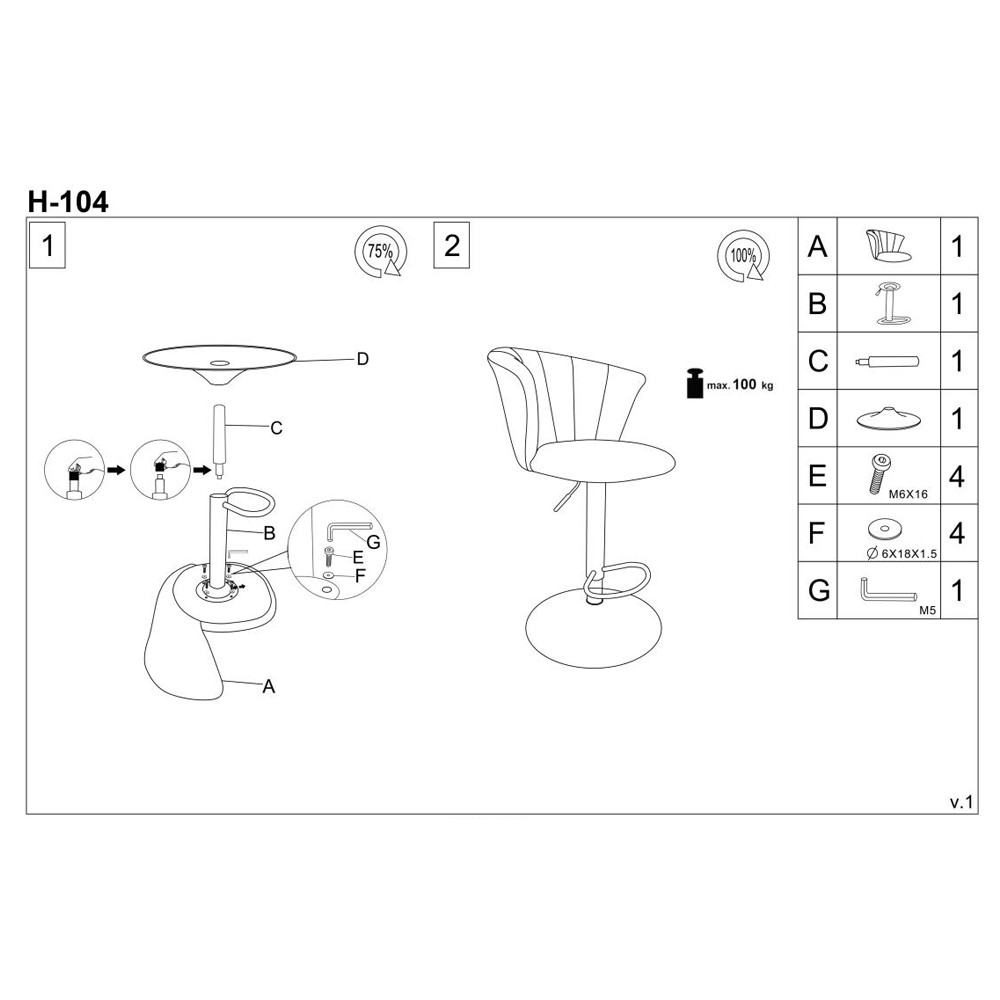 H-104

1

75%

D

C

B

G

E

F

A

2

100%

max. 100 kg

| A | | 1 |
|---|---|---|
| B | | 1 |
| C | | 1 |
| D | | 1 |
| E | M6X16 | 4 |
| F | ∅ 6X18X1.5 | 4 |
| G | M5 | 1 |

v.1