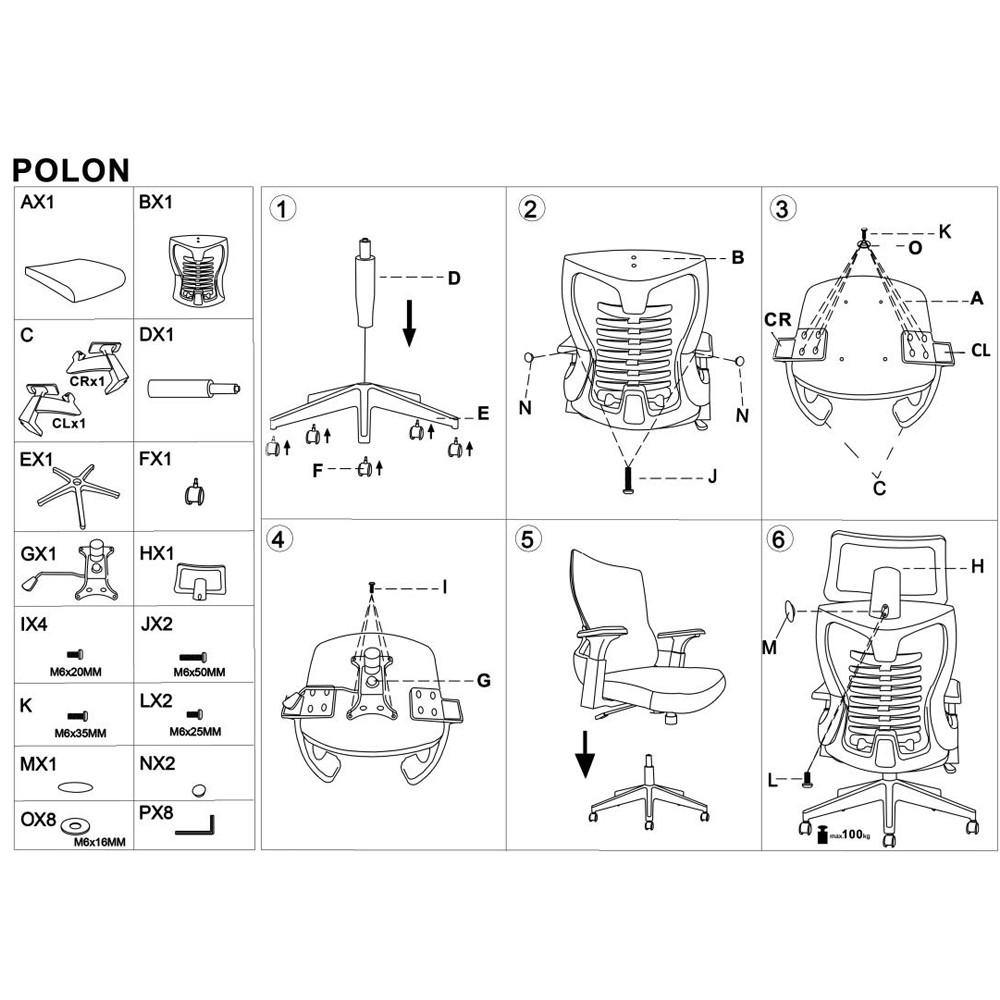 POLON

| AX1 | BX1 |
|---|---|
| C CRx1 CLx1 | DX1 |
| EX1 | FX1 |
| GX1 | HX1 |
| IX4 M6x20MM | JX2 M6x50MM |
| K M6x35MM | LX2 M6x25MM |
| MX1 | NX2 |
| OX8 M6x16MM | PX8 |

1
D
E
F

2
B
N
N
J

3
K
O
A
CR
CL
C

4
I
G

5

6
H
M
L
max100kg