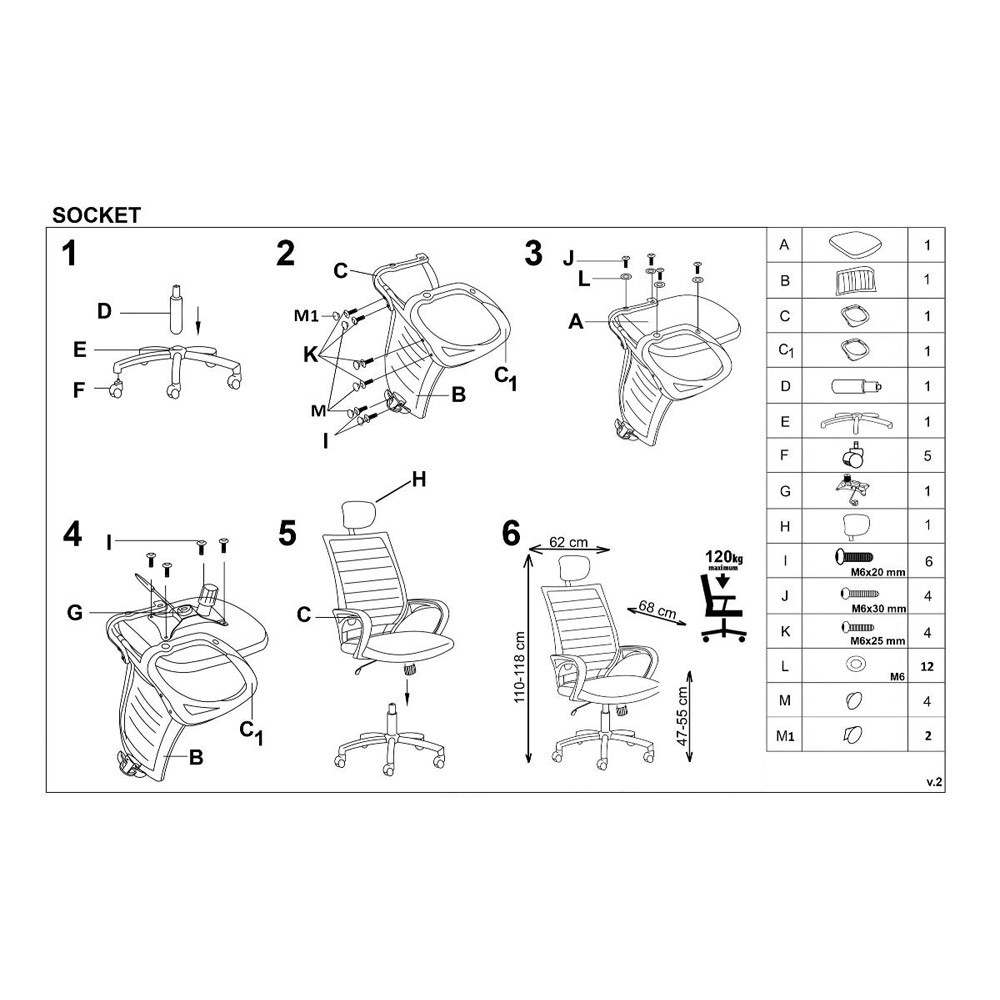 SOCKET

1
D
E
F

2
C
M1
K
M
I
B
$C_1$

3
J
L
A

4
I
G
$C_1$
B

5
H
C

6
62 cm
68 cm
110-118 cm
47-55 cm
120kg maximum

| A | | 1 |
|---|---|---|
| B | | 1 |
| C | | 1 |
| $C_1$ | | 1 |
| D | | 1 |
| E | | 1 |
| F | | 5 |
| G | | 1 |
| H | | 1 |
| I | M6x20 mm | 6 |
| J | M6x30 mm | 4 |
| K | M6x25 mm | 4 |
| L | M6 | 12 |
| M | | 4 |
| M1 | | 2 |

v.2