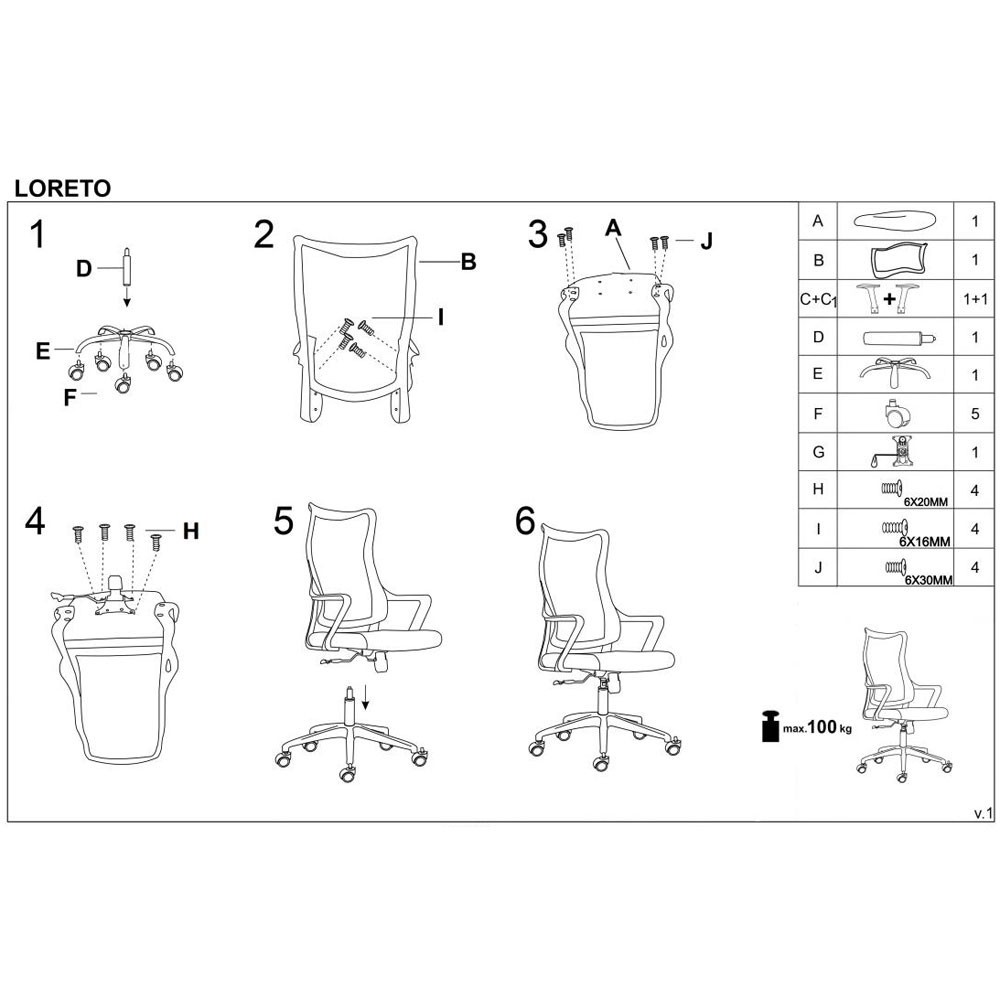 LORETO

1
D
E
F

2
B
I

3
A
J

4
H

5

6

| A | | 1 |
|---|---|---|
| B | | 1 |
| C+C1 | + | 1+1 |
| D | | 1 |
| E | | 1 |
| F | | 5 |
| G | | 1 |
| H | 6X20MM | 4 |
| I | 6X16MM | 4 |
| J | 6X30MM | 4 |

max.100 kg

v.1