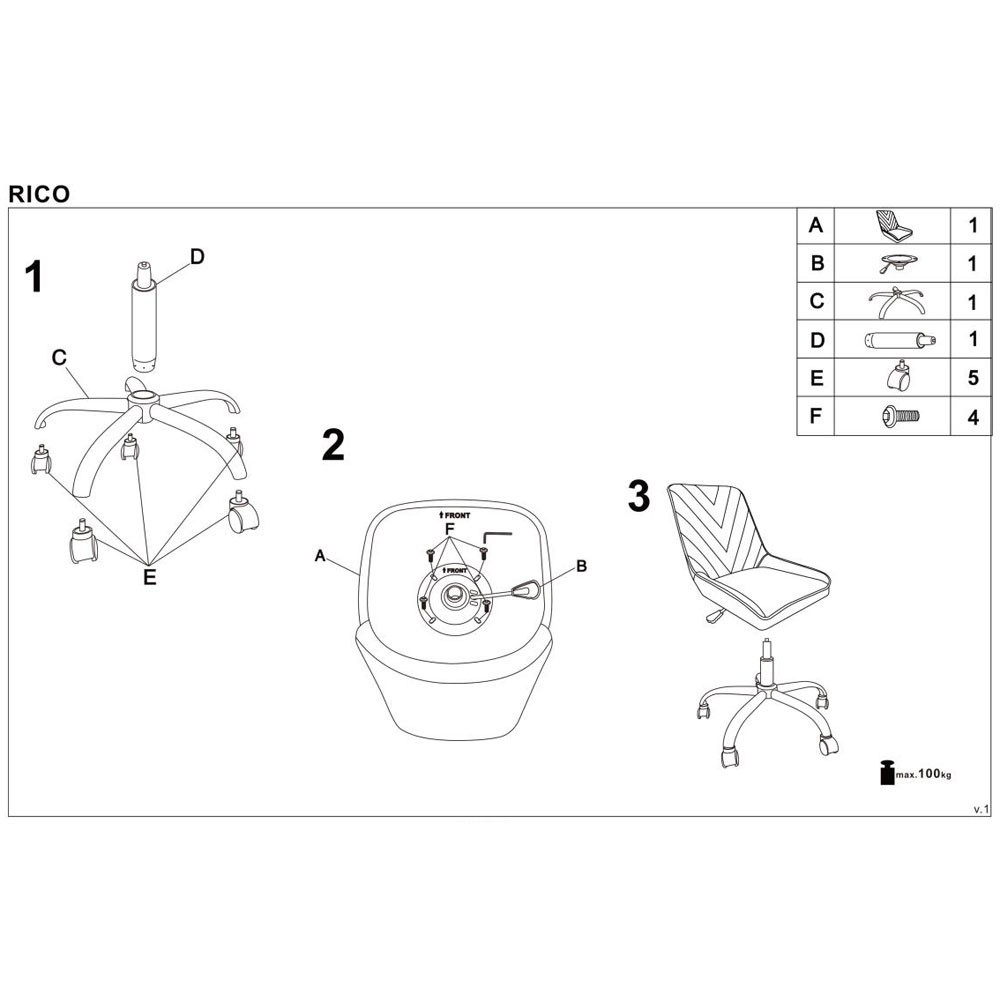 RICO

| A | | 1 |
|---|---|---|
| B | | 1 |
| C | | 1 |
| D | | 1 |
| E | | 5 |
| F | | 4 |

1

D

C

E

2

FRONT

F

FRONT

A

B

3

max.100kg

v.1