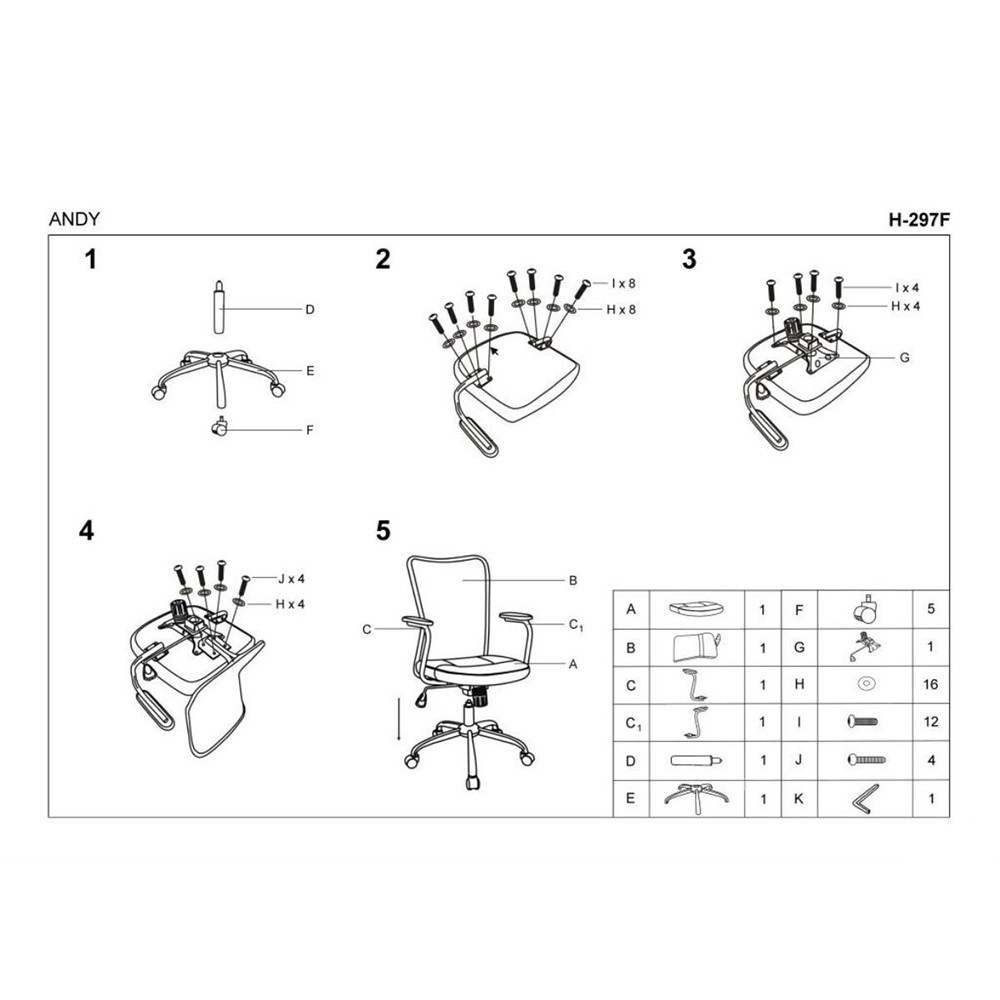 ANDY

H-297F

1

D

E

F

2

I x 8

H x 8

3

I x 4

H x 4

G

4

J x 4

H x 4

5

B

C

$C_1$

A

| A | | 1 | F | | 5 |
|---|---|---|---|---|---|
| B | | 1 | G | | 1 |
| C | | 1 | H | | 16 |
| $C_1$ | | 1 | I | | 12 |
| D | | 1 | J | | 4 |
| E | | 1 | K | | 1 |