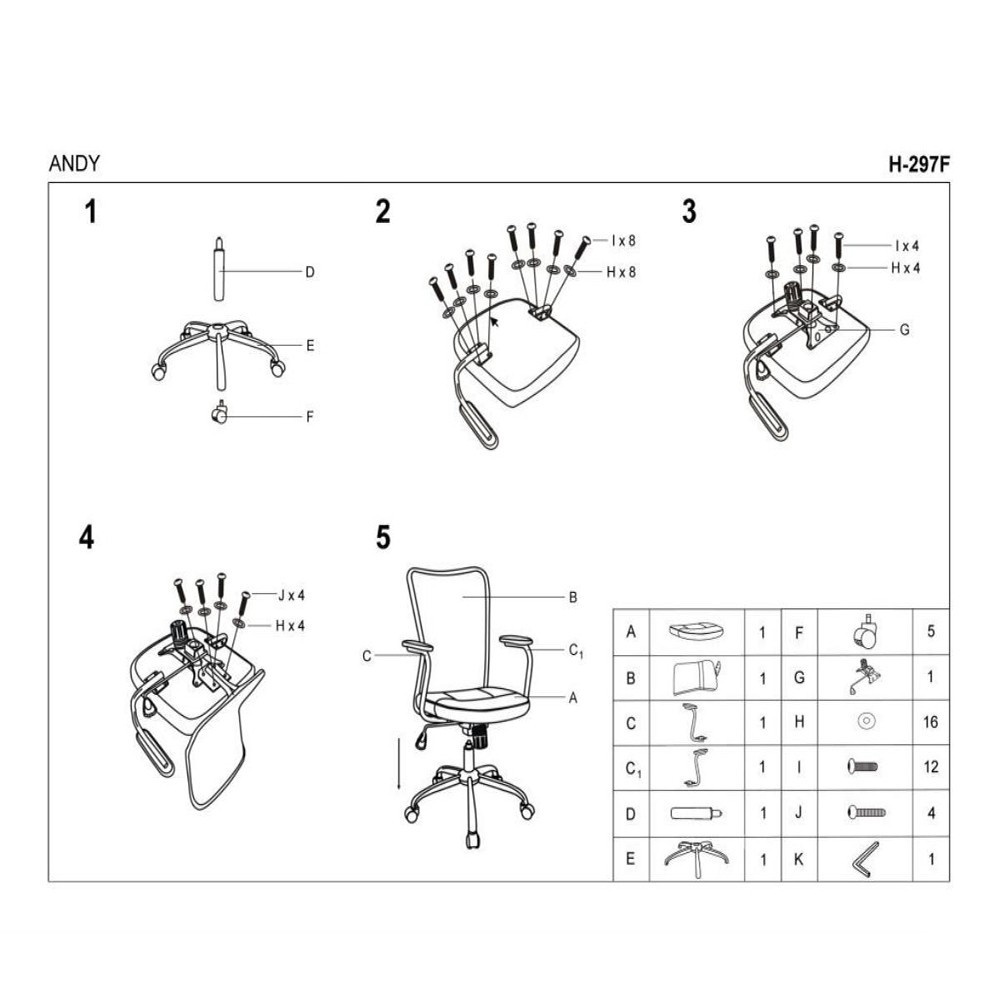 ANDY

H-297F

1

D

E

F

2

I x 8

H x 8

3

I x 4

H x 4

G

4

J x 4

H x 4

5

B

C

$C_1$

A

| A | | 1 | F | | 5 |
|---|---|---|---|---|---|
| B | | 1 | G | | 1 |
| C | | 1 | H | | 16 |
| $C_1$ | | 1 | I | | 12 |
| D | | 1 | J | | 4 |
| E | | 1 | K | | 1 |