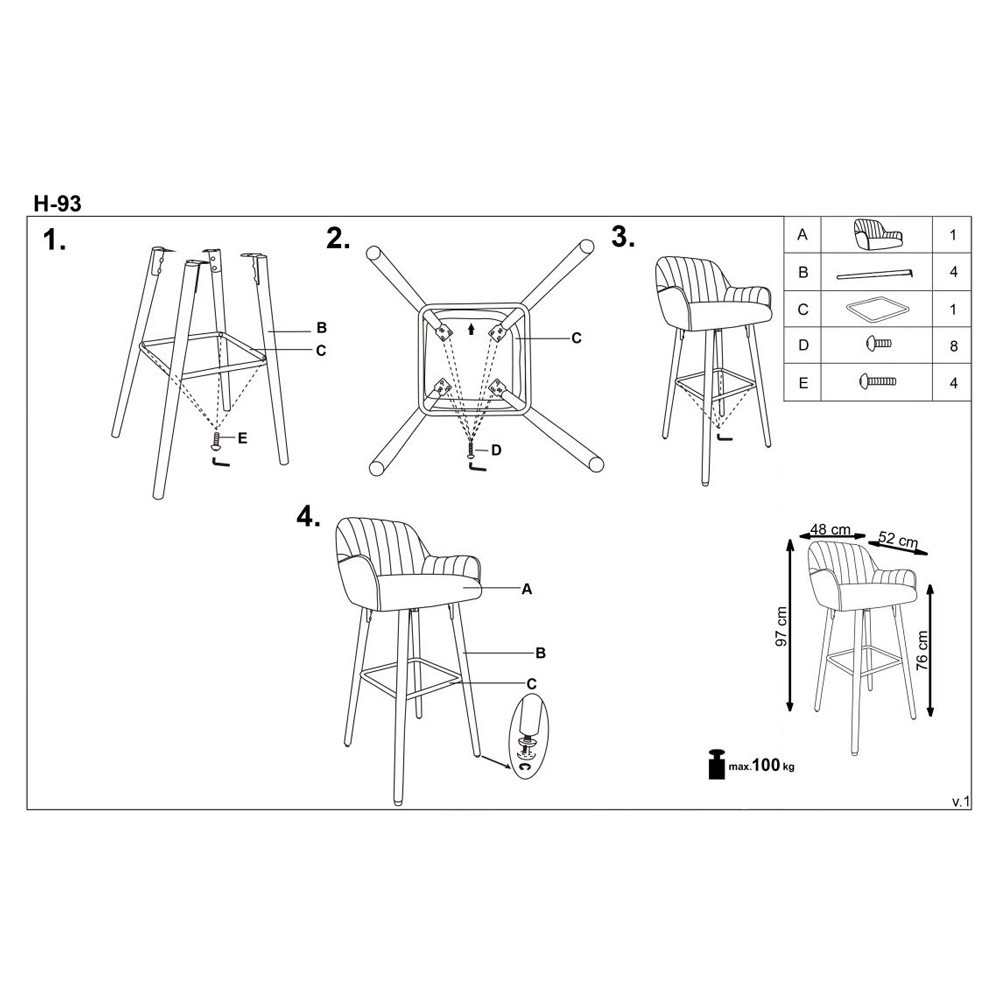 H-93

1.

B

C

E

2.

C

D

3.

| A |  | 1 |
|---|---|---|
| B |  | 4 |
| C |  | 1 |
| D |  | 8 |
| E |  | 4 |

4.

A

B

C

48 cm

52 cm

97 cm

76 cm

max.100 kg

v.1