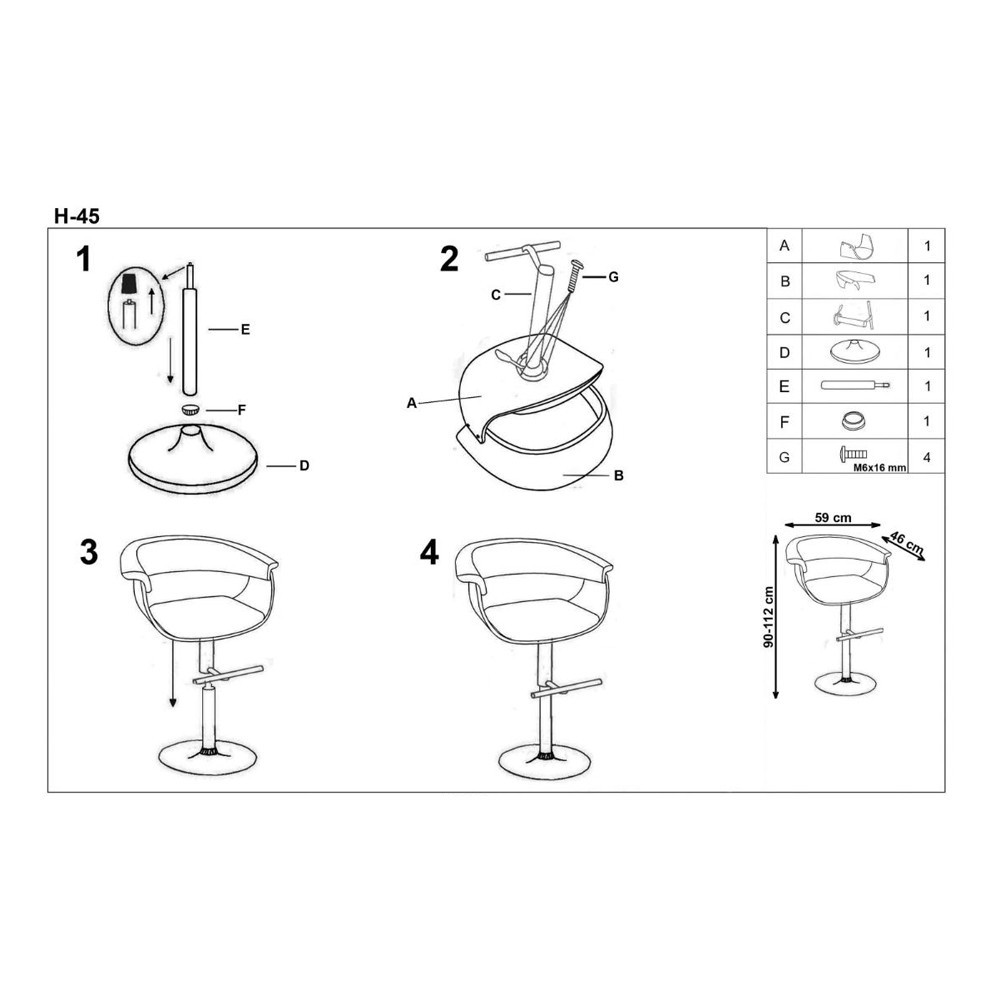 H-45

1

E

F

D

2

C

G

A

B

3

4

| A | | 1 |
|---|---|---|
| B | | 1 |
| C | | 1 |
| D | | 1 |
| E | | 1 |
| F | | 1 |
| G | M6x16 mm | 4 |

59 cm

46 cm

90-112 cm