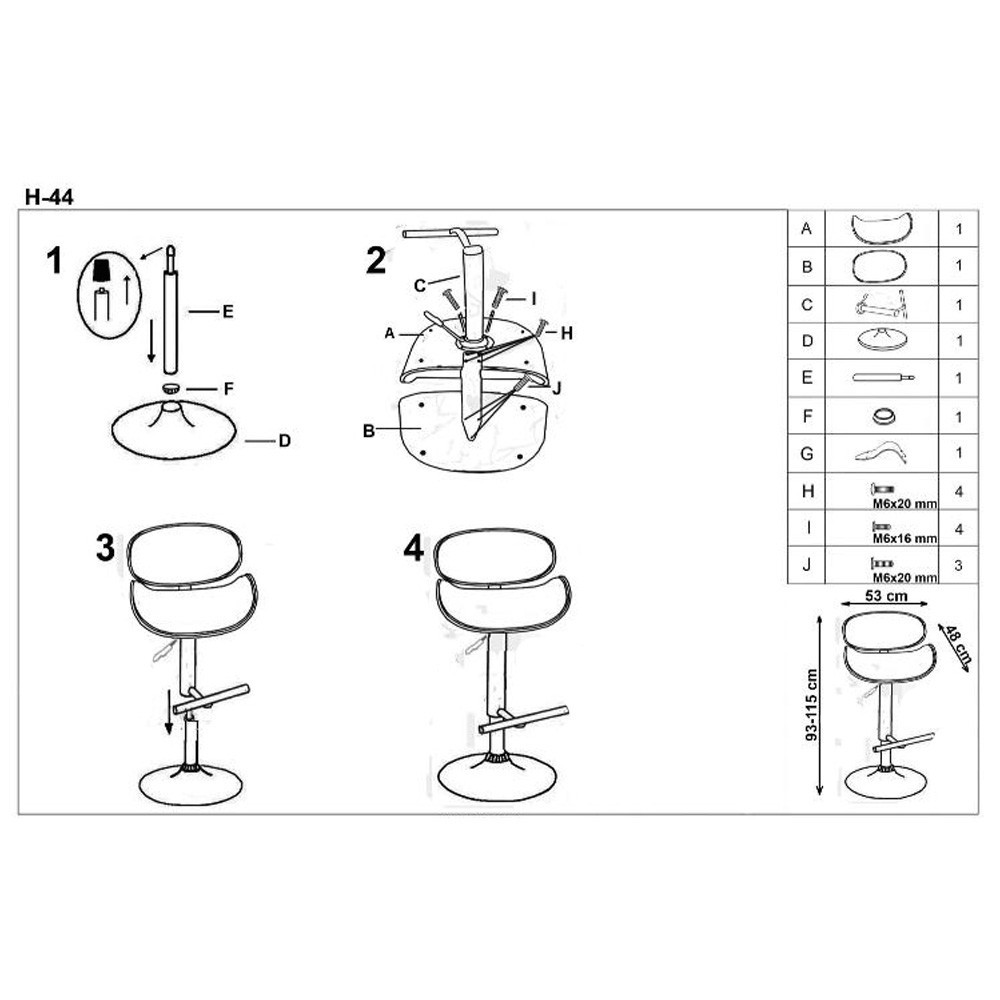 H-44

1
E
F
D

2
C
I
A
H
J
B

3

4

| A | | 1 |
|---|---|---|
| B | | 1 |
| C | | 1 |
| D | | 1 |
| E | | 1 |
| F | | 1 |
| G | | 1 |
| H | M6x20 mm | 4 |
| I | M6x16 mm | 4 |
| J | M6x20 mm | 3 |

53 cm
48 cm
93-115 cm