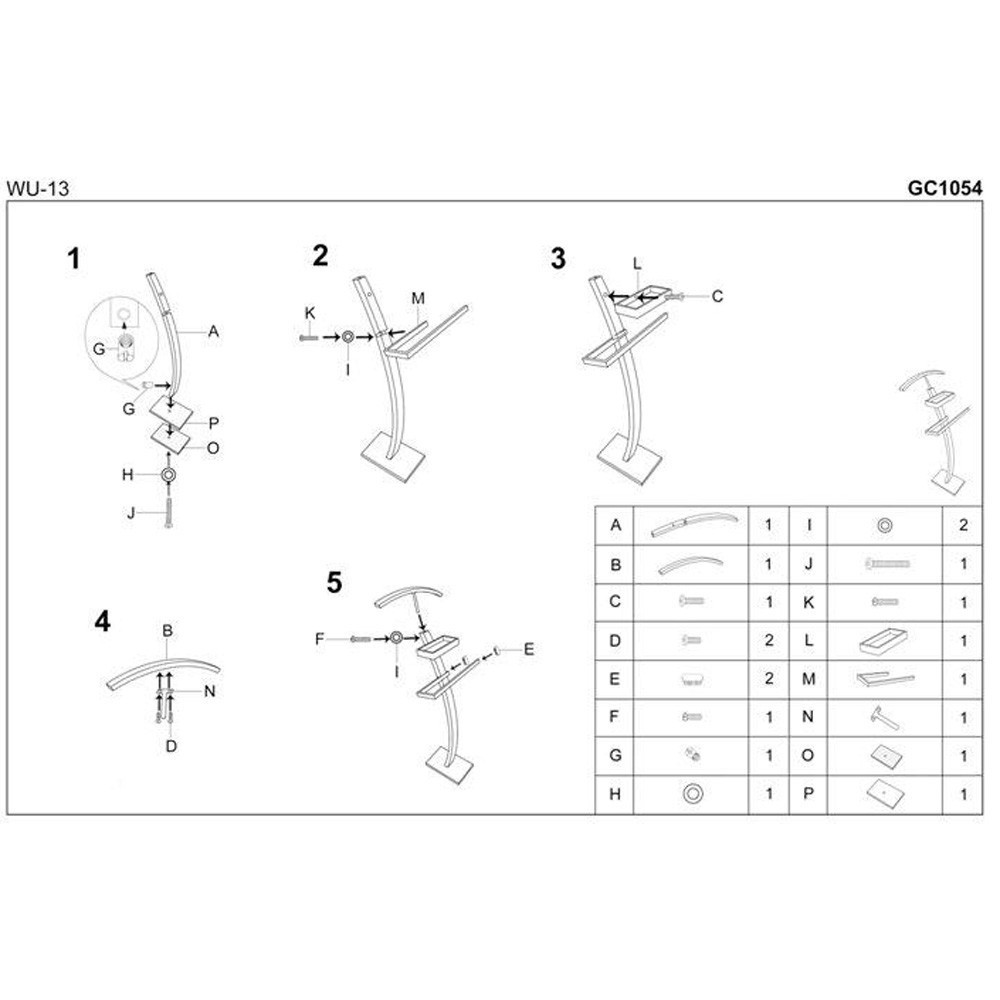 WU-13

GC1054

1

G

A

G

P

O

H

J

2

K

M

I

3

L

C

4

B

N

D

5

F

I

E

| A | | 1 | I | | 2 |
|---|---|---|---|---|---|
| B | | 1 | J | | 1 |
| C | | 1 | K | | 1 |
| D | | 2 | L | | 1 |
| E | | 2 | M | | 1 |
| F | | 1 | N | | 1 |
| G | | 1 | O | | 1 |
| H | | 1 | P | | 1 |