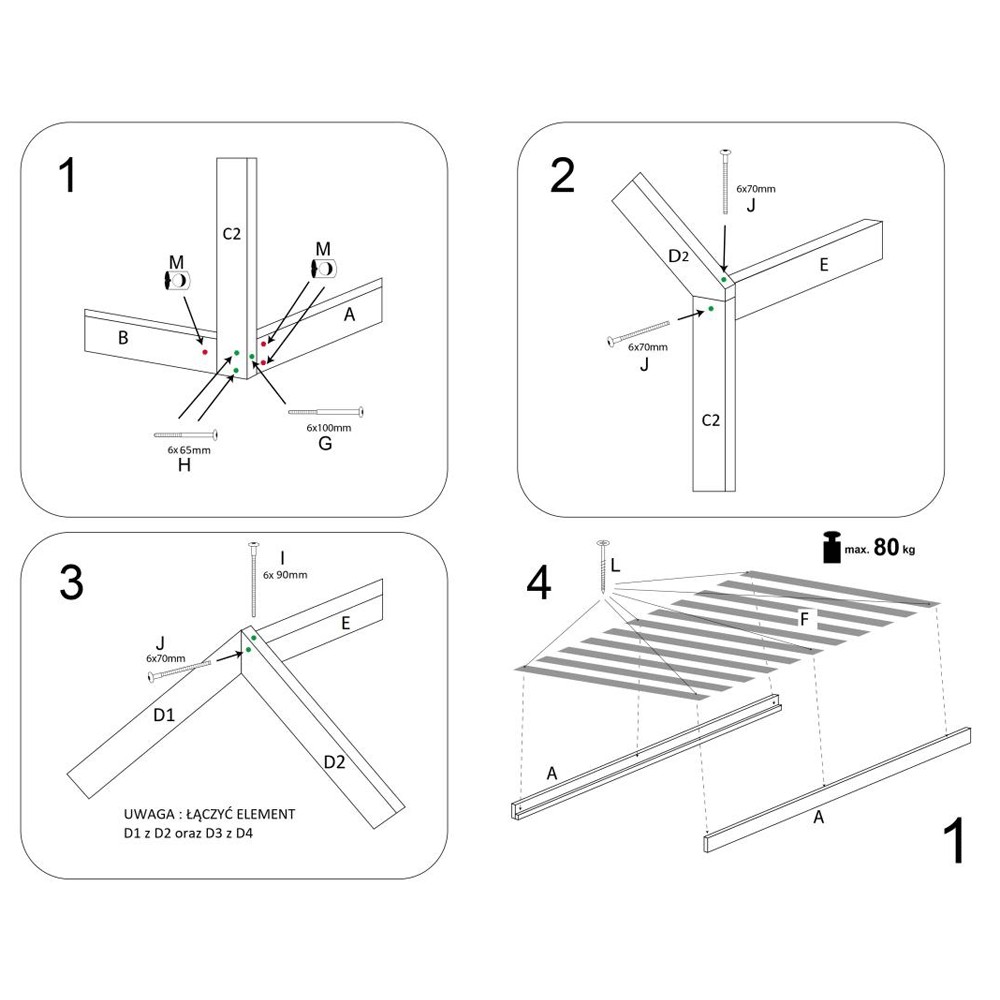 1

C2

M

M

B

A

6x65mm
H

6x100mm
G

2

6x70mm
J

D2

E

6x70mm
J

C2

3

I
6x 90mm

E

J
6x70mm

D1

D2

UWAGA : ŁĄCZYĆ ELEMENT
D1 z D2 oraz D3 z D4

4

L

max. 80 kg

F

A

A

1