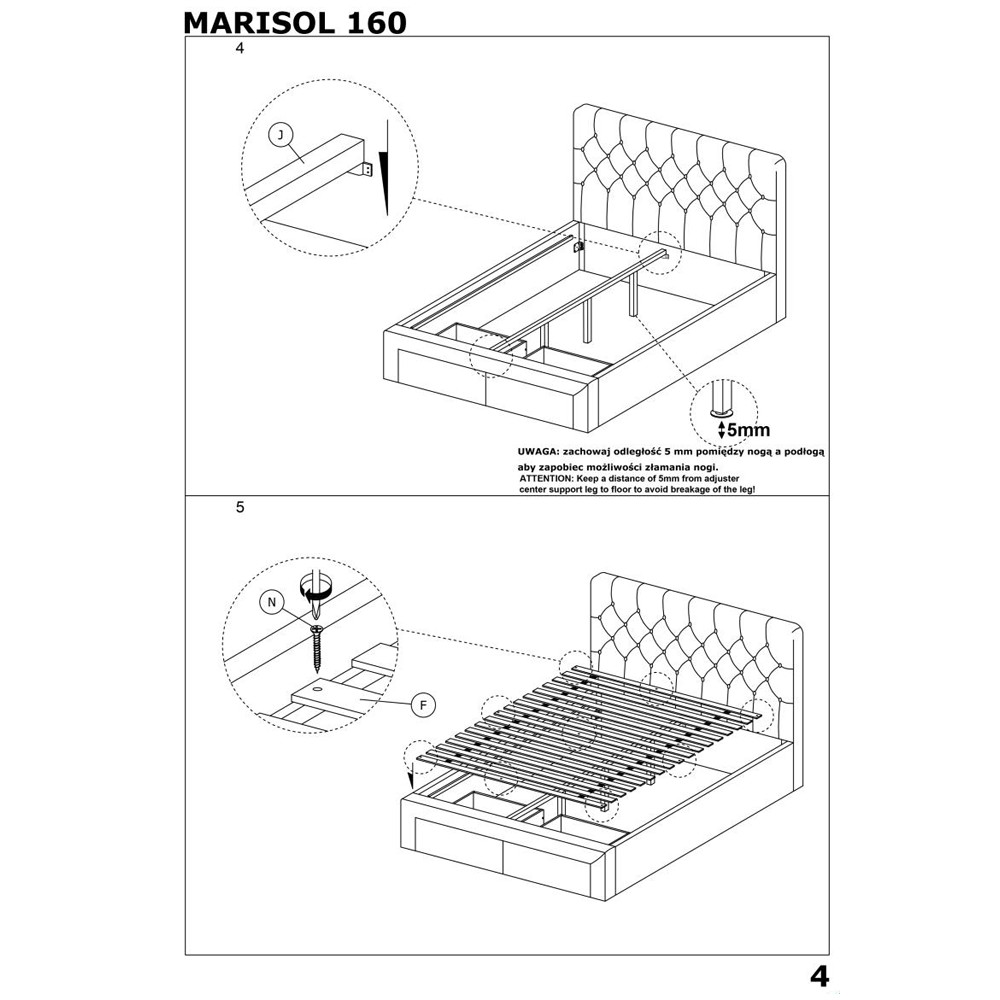 MARISOL 160

4

J

5mm

UWAGA: zachowaj odległość 5 mm pomiędzy nogą a podłogą aby zapobiec możliwości złamania nogi.
ATTENTION: Keep a distance of 5mm from adjuster center support leg to floor to avoid breakage of the leg!

5

N

F

4