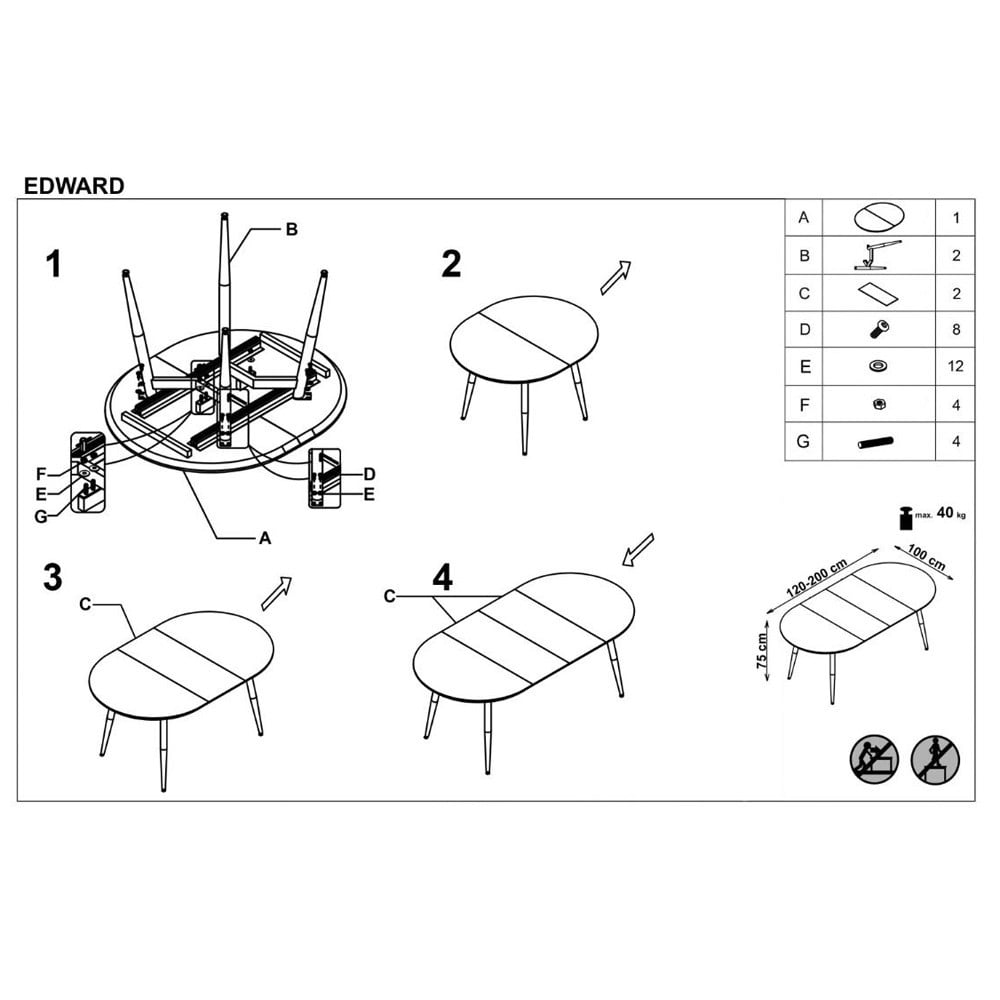 EDWARD

1

B

F
E
G

D
E

A

2

3

C

4

C

| A | | 1 |
|---|---|---|
| B | | 2 |
| C | | 2 |
| D | | 8 |
| E | | 12 |
| F | | 4 |
| G | | 4 |

max. 40 kg

120-200 cm
100 cm
75 cm