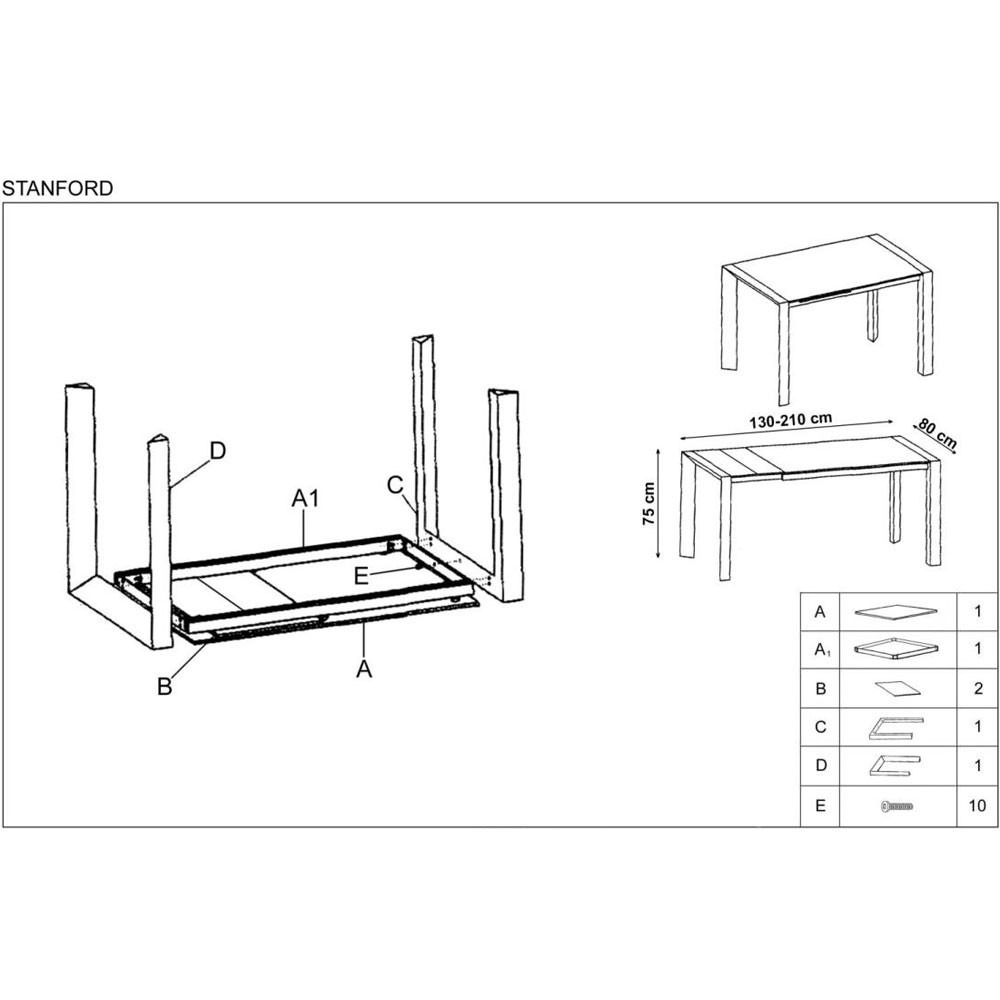 STANFORD

D

A1

C

E

B

A

130-210 cm

80 cm

75 cm

| A | | 1 |
|---|---|---|
| $A_1$ | | 1 |
| B | | 2 |
| C | | 1 |
| D | | 1 |
| E | | 10 |