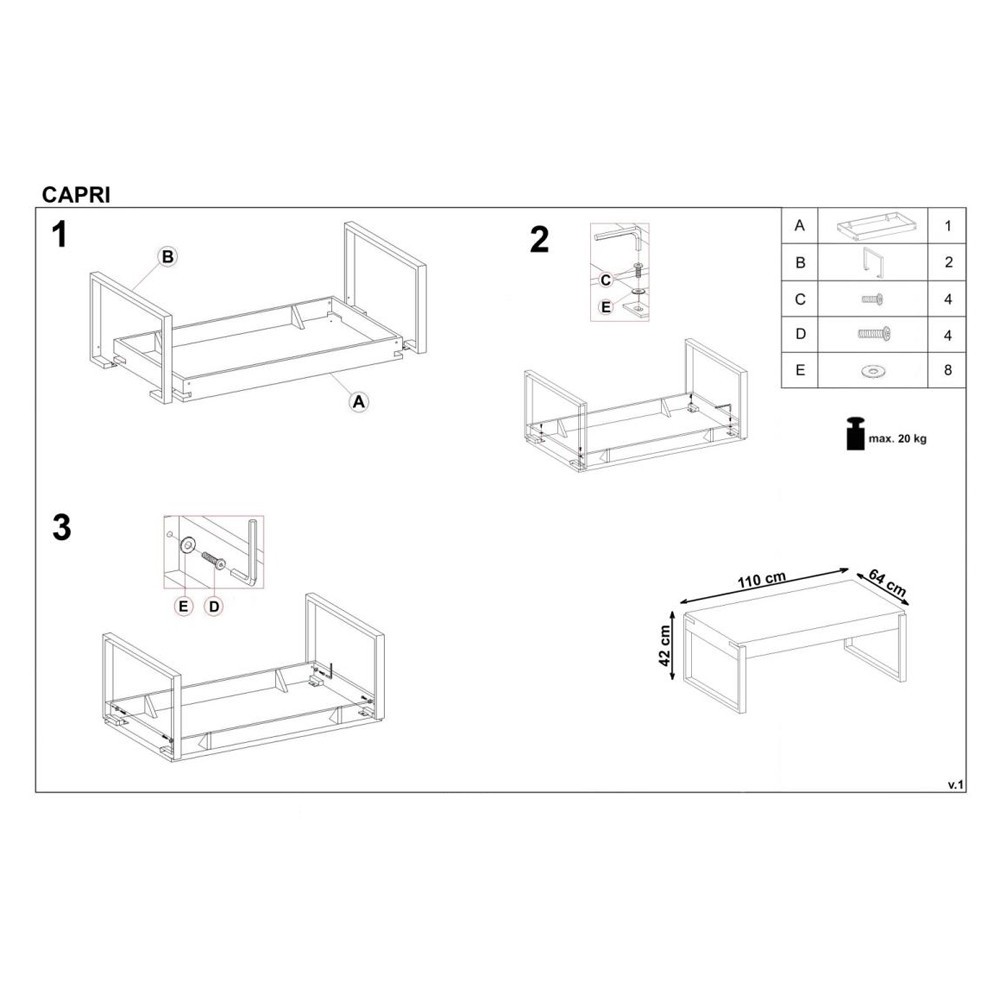 CAPRI

1

B

A

2

C

E

| A | | 1 |
|---|---|---|
| B | | 2 |
| C | | 4 |
| D | | 4 |
| E | | 8 |

max. 20 kg

3

E

D

110 cm

64 cm

42 cm

v.1