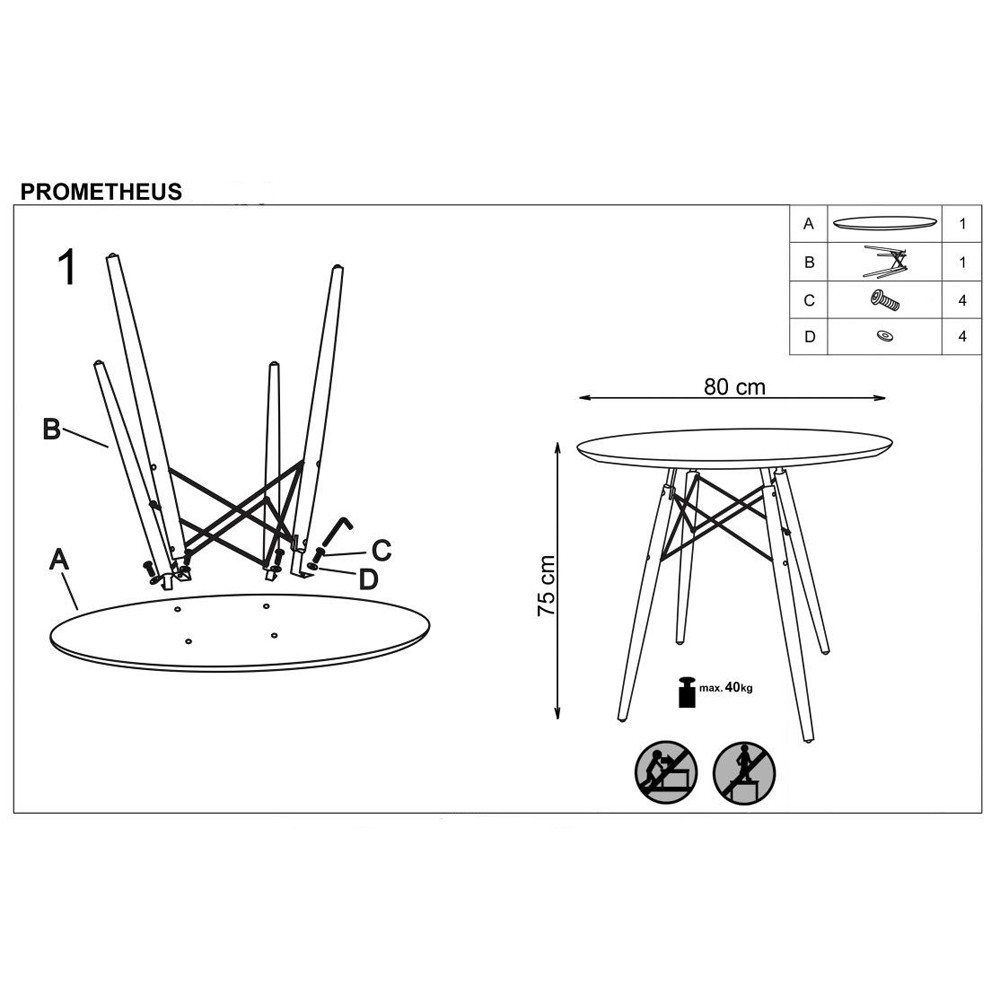 PROMETHEUS

| A | | 1 |
|---|---|---|
| B | | 1 |
| C | | 4 |
| D | | 4 |

1

B

A

C

D

80 cm

75 cm

max. 40kg