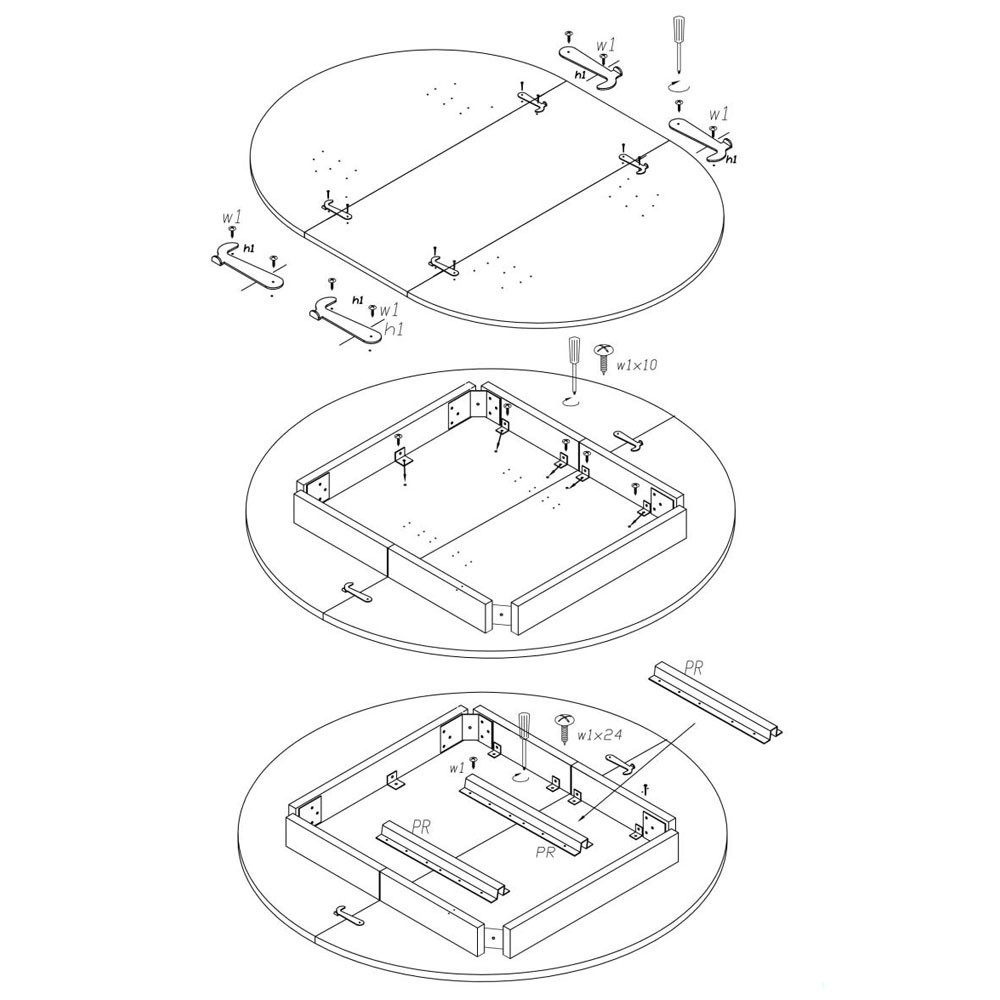 w1
h1
w1
h1
w1
h1
h1
w1
h1
w1×10
PR
w1×24
w1
PR
PR